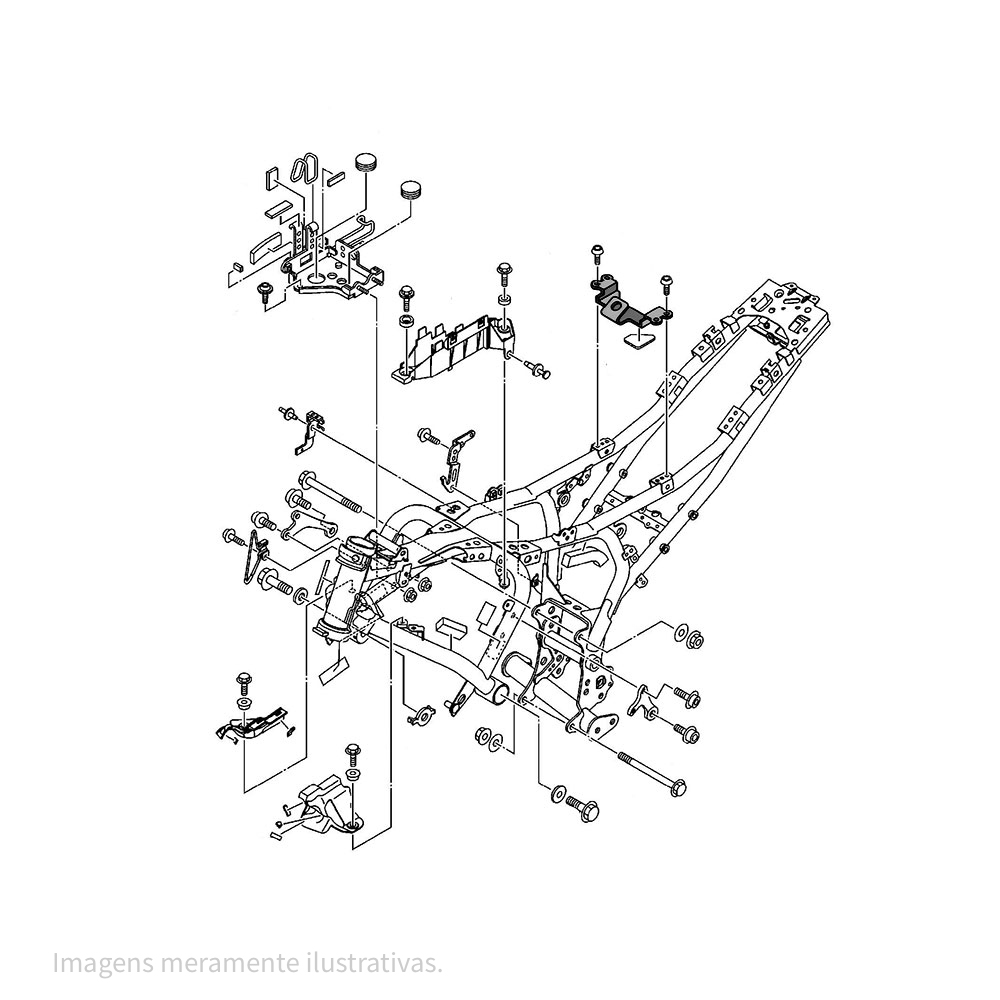 Imagens meramente ilustrativas.