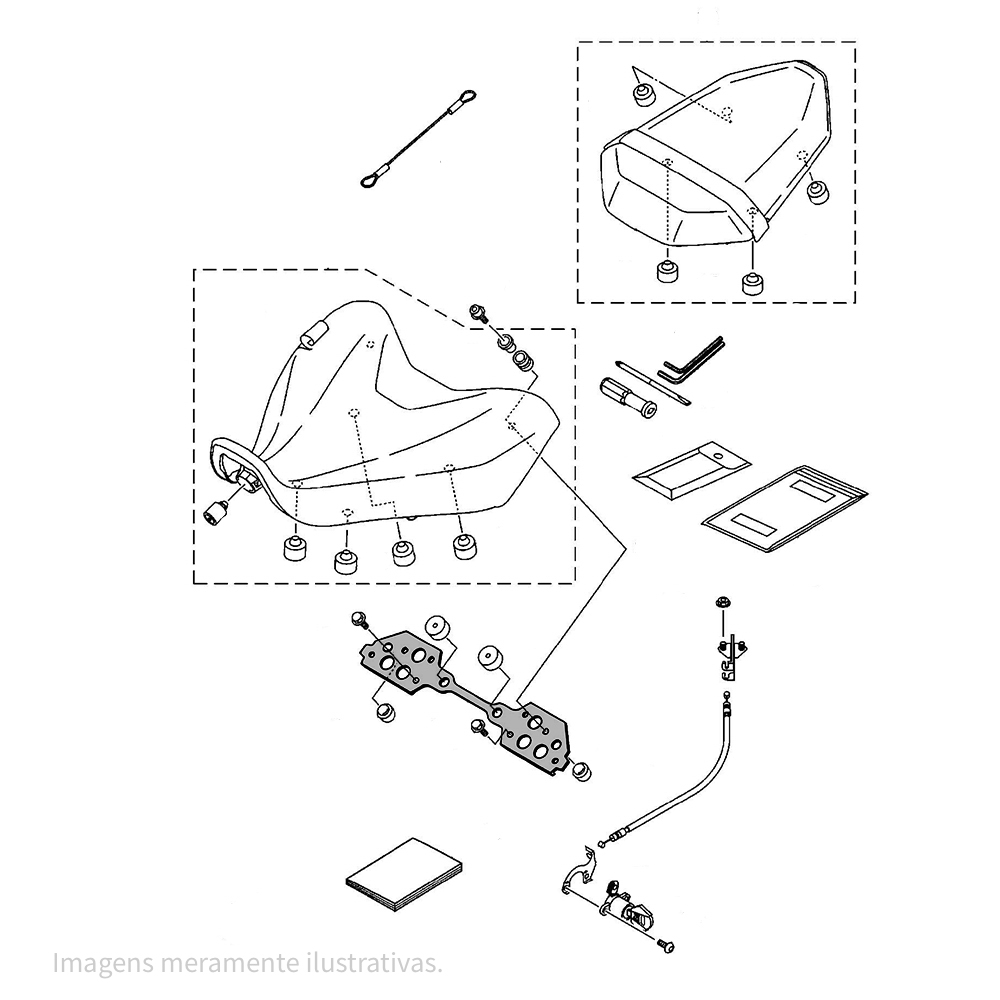 Imagens meramente ilustrativas.