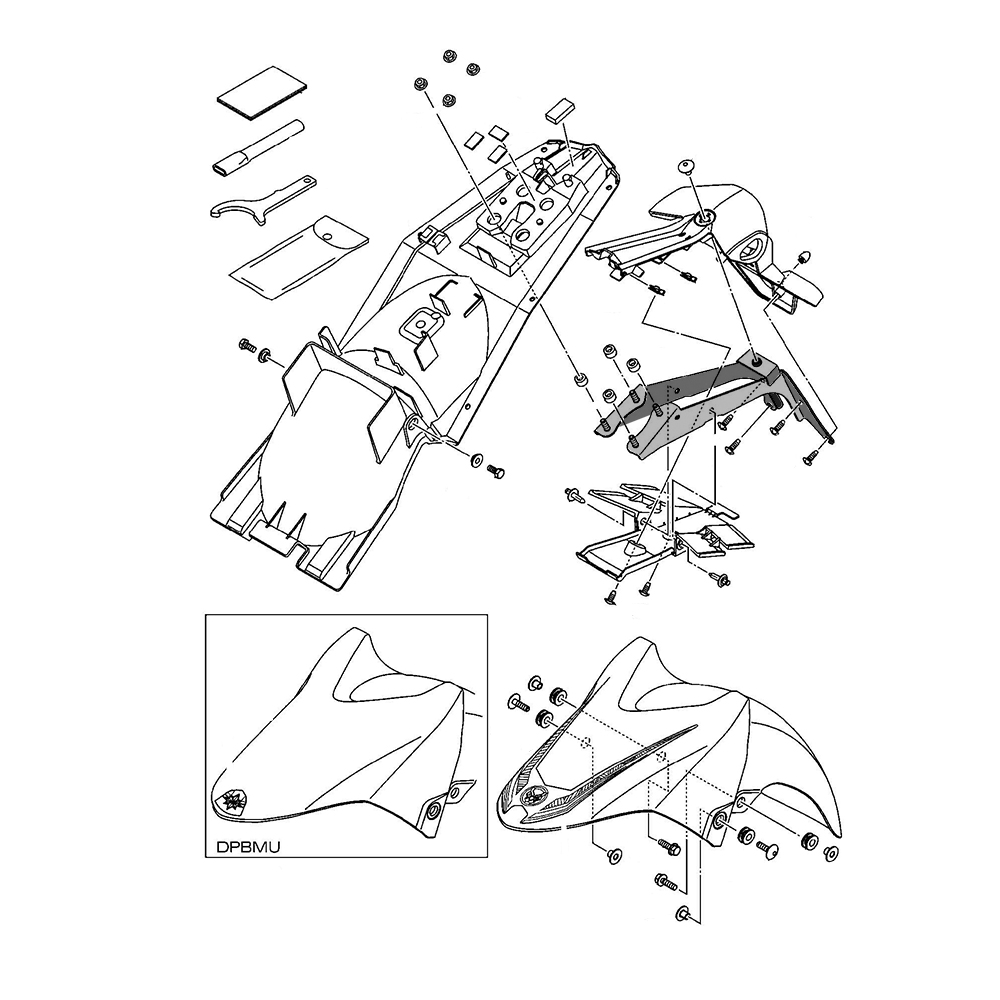 DPBMU