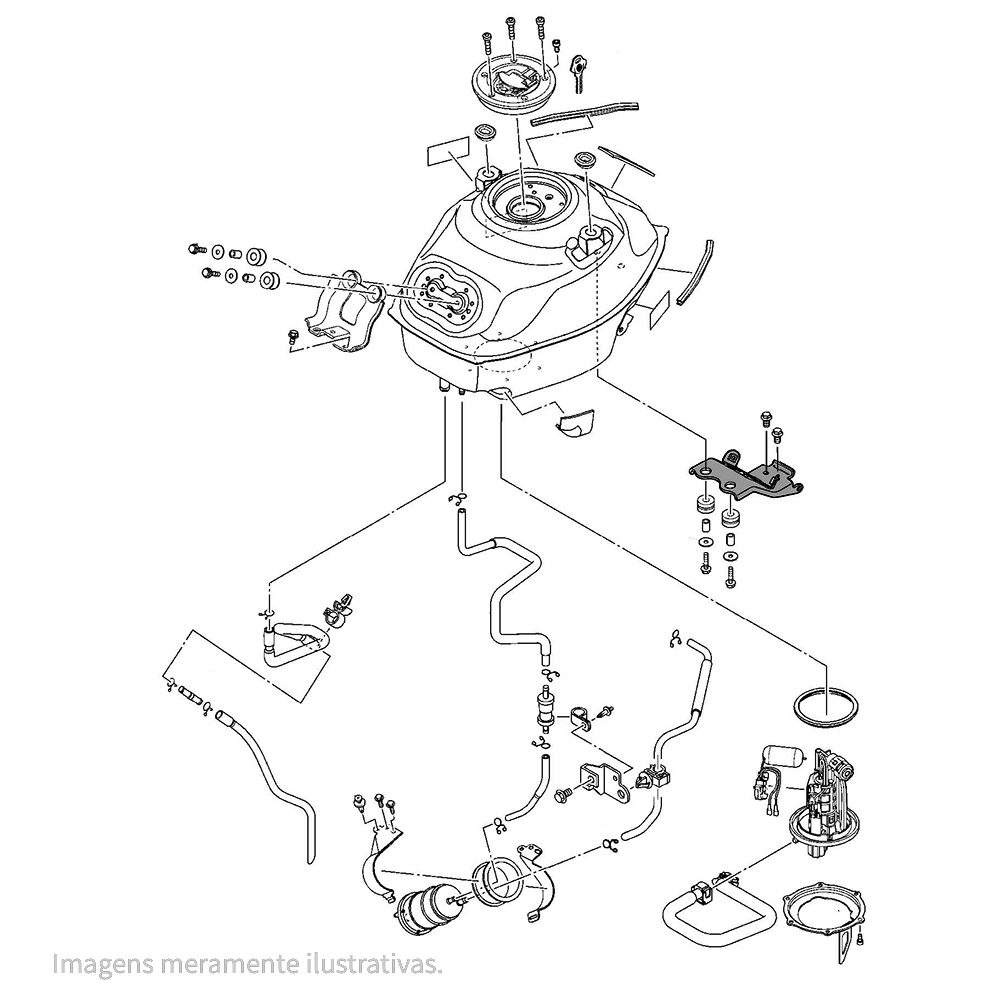 Imagens meramente ilustrativas.