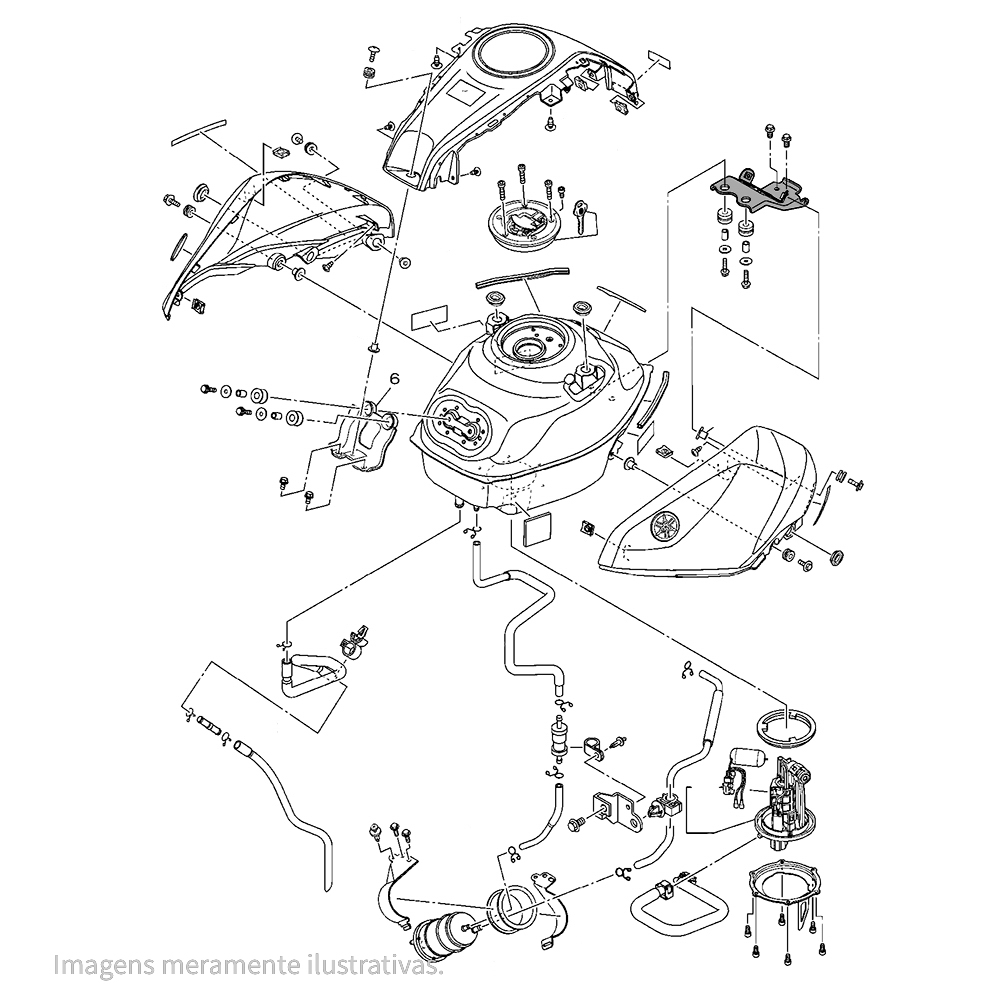 6

Imagens meramente ilustrativas.