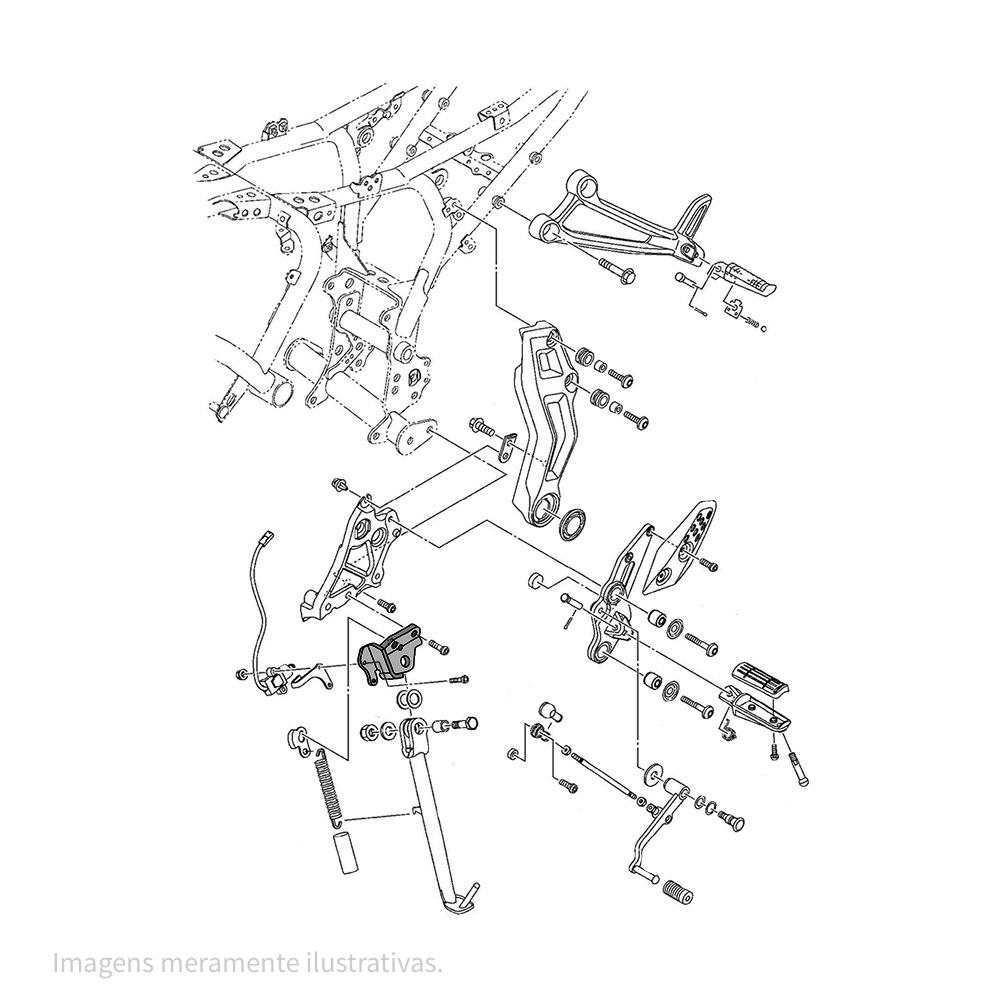 Imagens meramente ilustrativas.