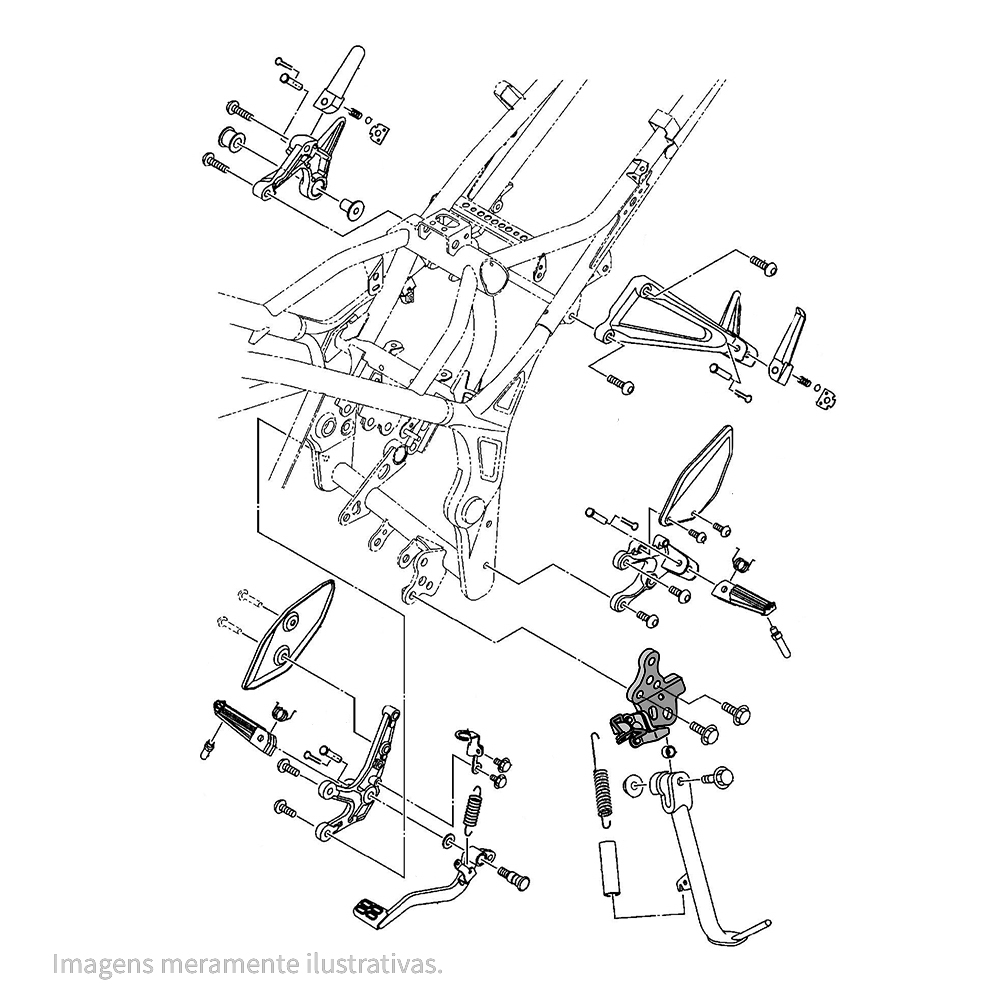 Imagens meramente ilustrativas.