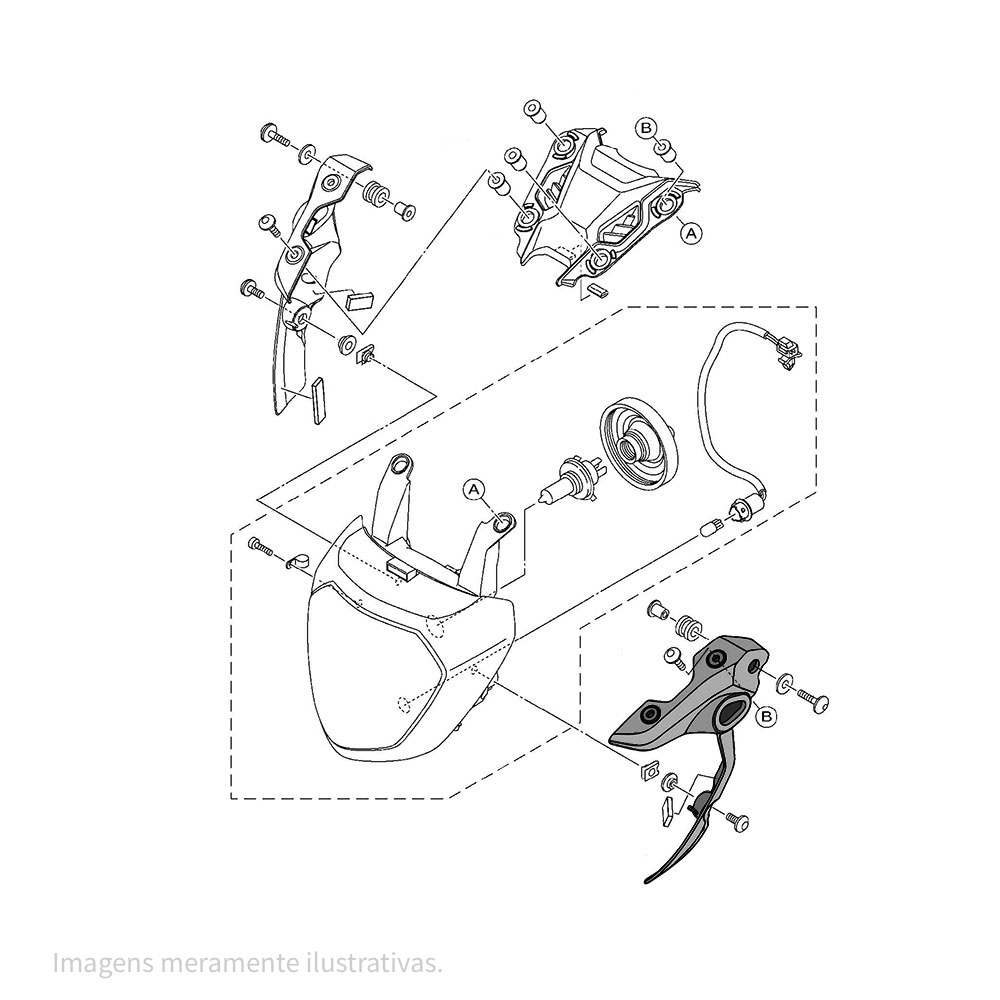 B

A

A

B

Imagens meramente ilustrativas.