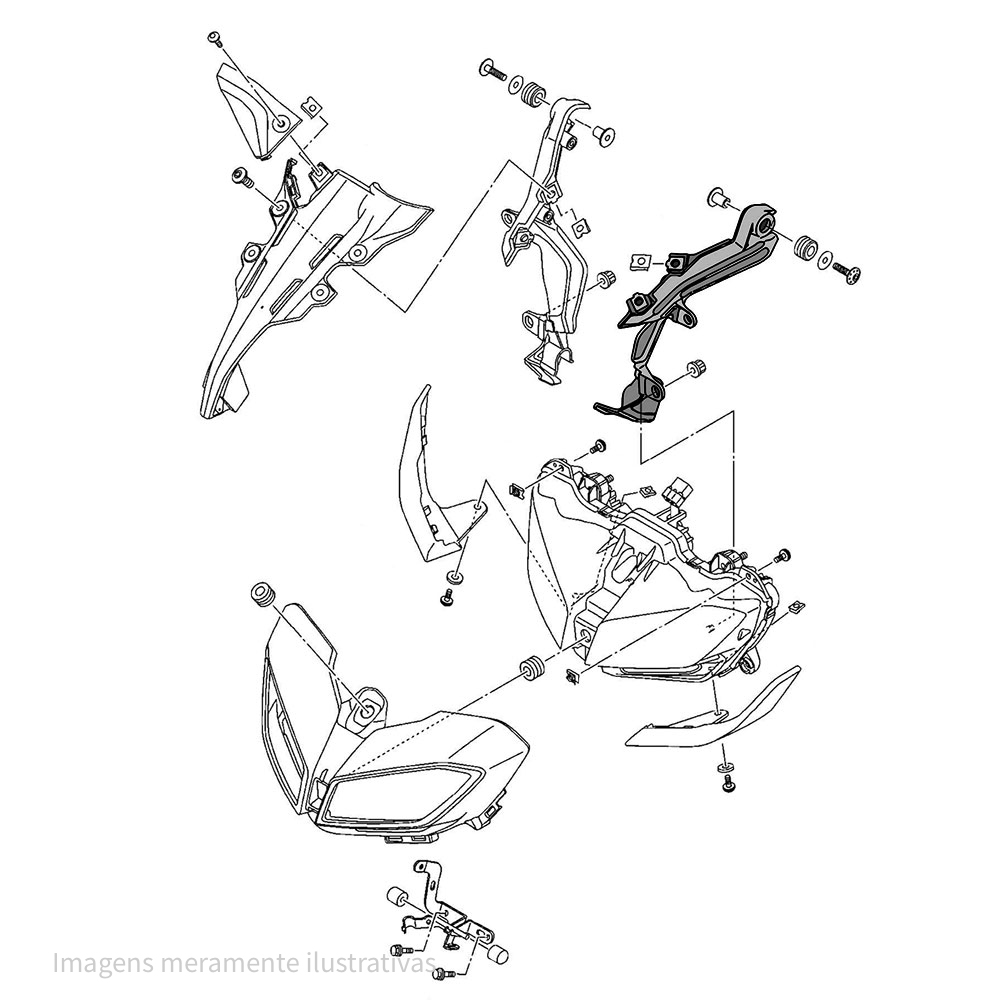 Imagens meramente ilustrativas