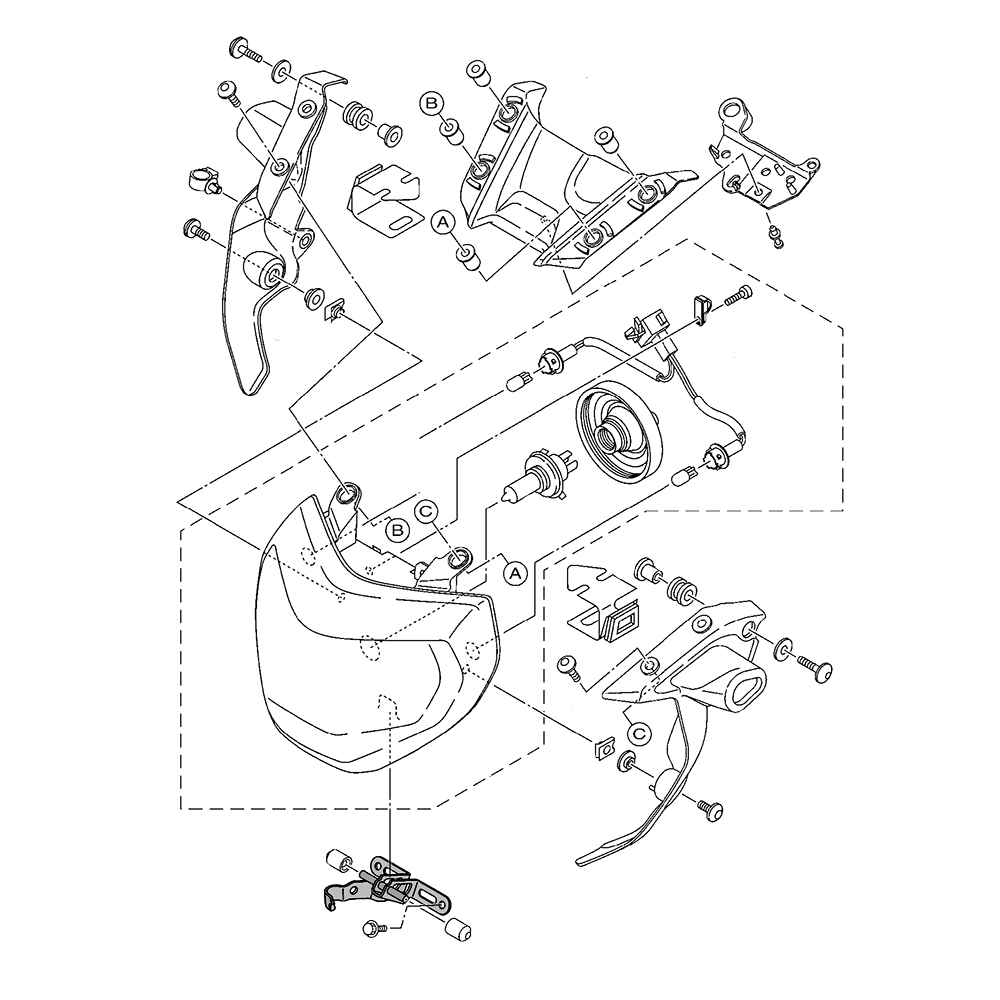 B
A
B
C
A
C