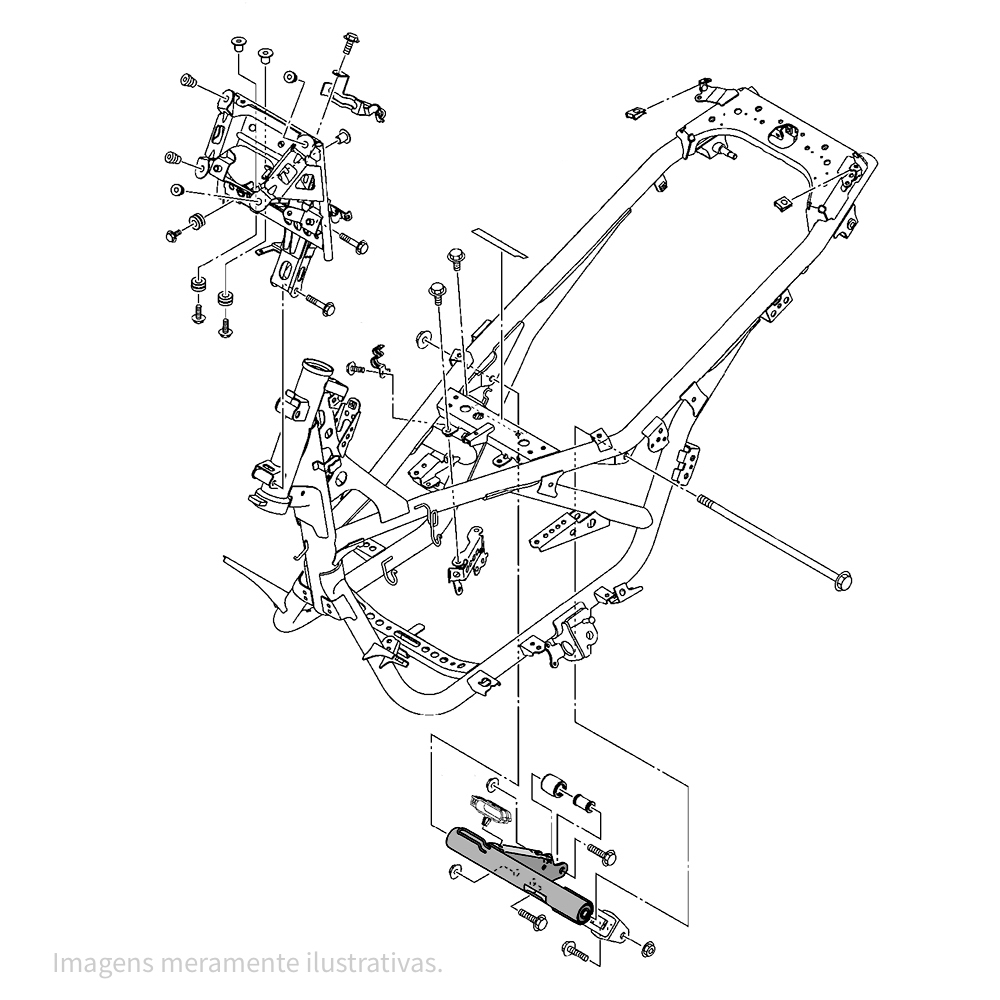 Imagens meramente ilustrativas.