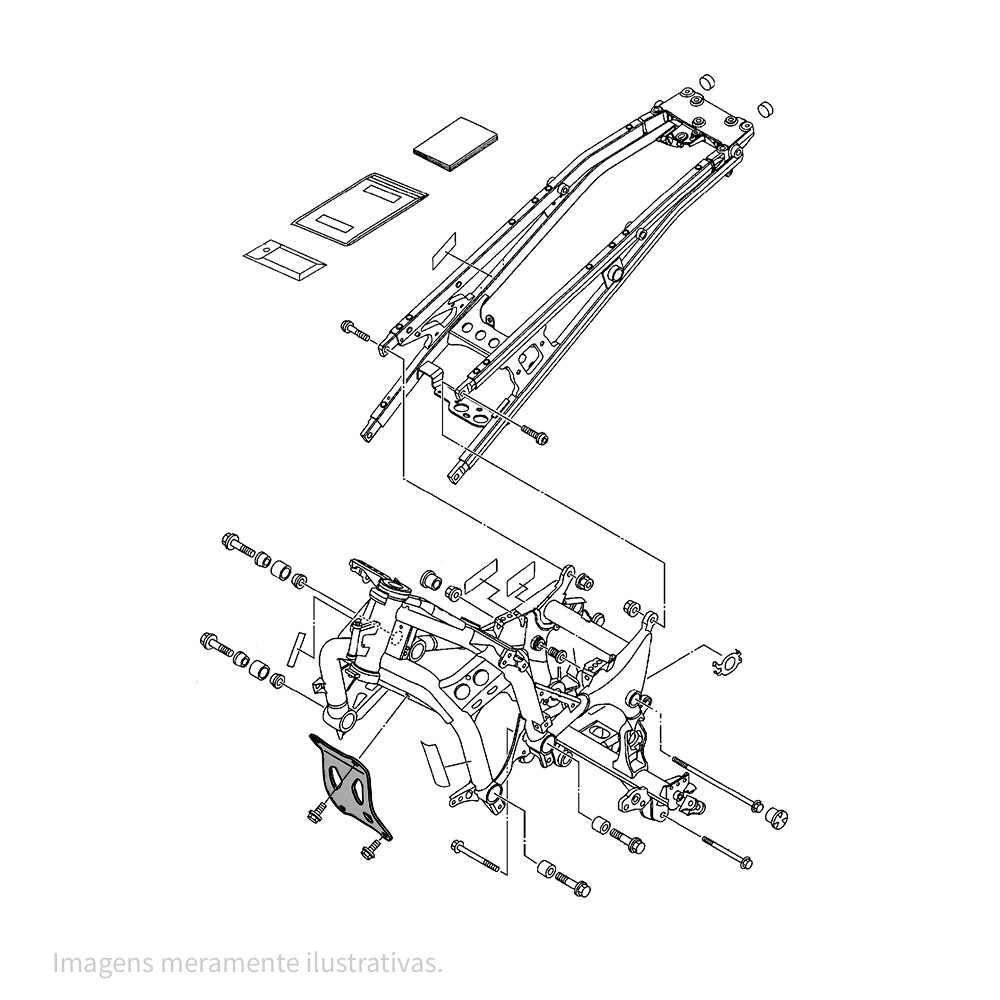 Imagens meramente ilustrativas.