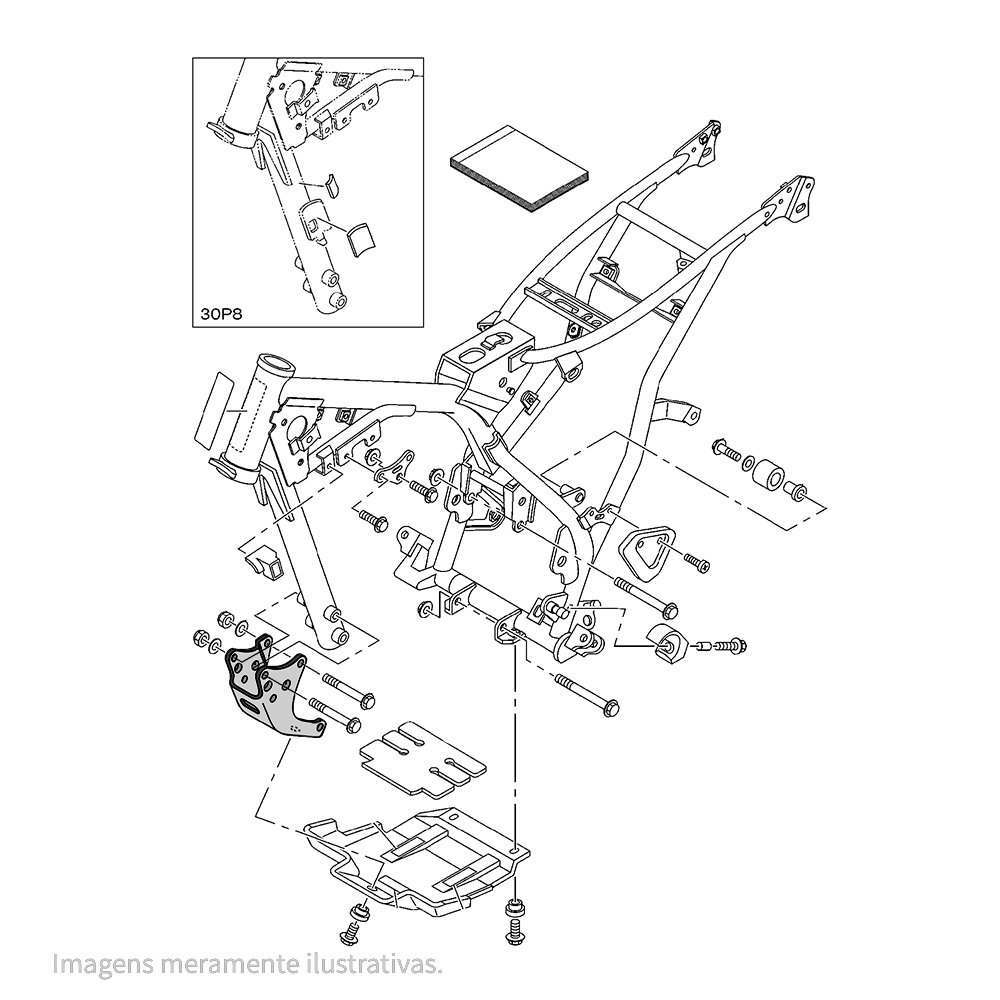 30P8

Imagens meramente ilustrativas.