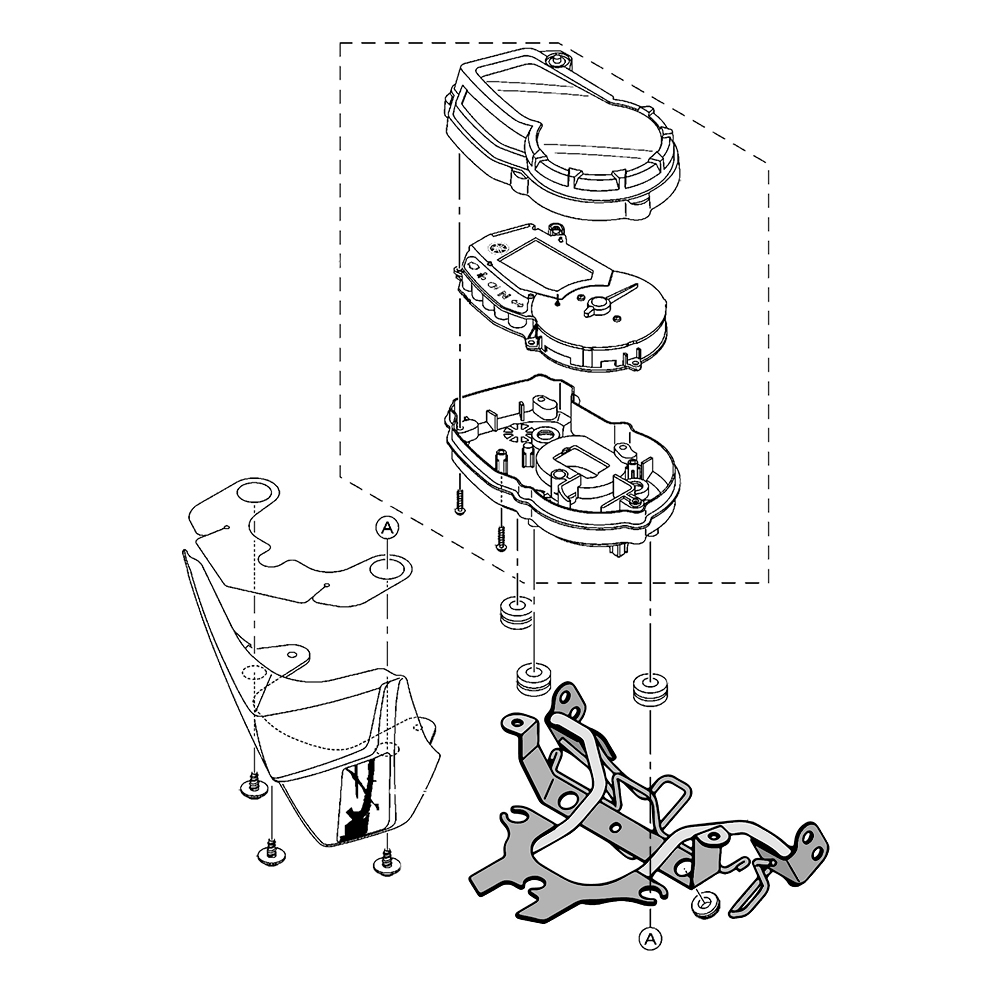 A

A