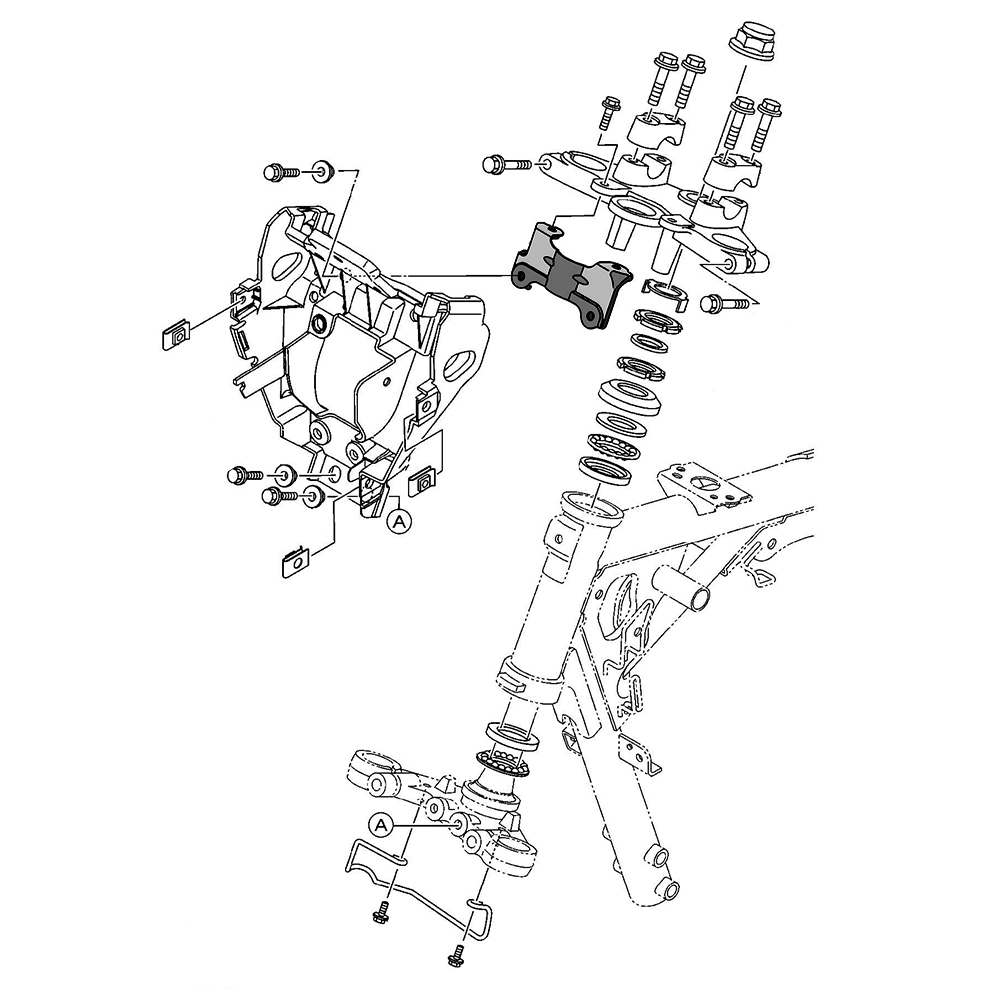 A

A