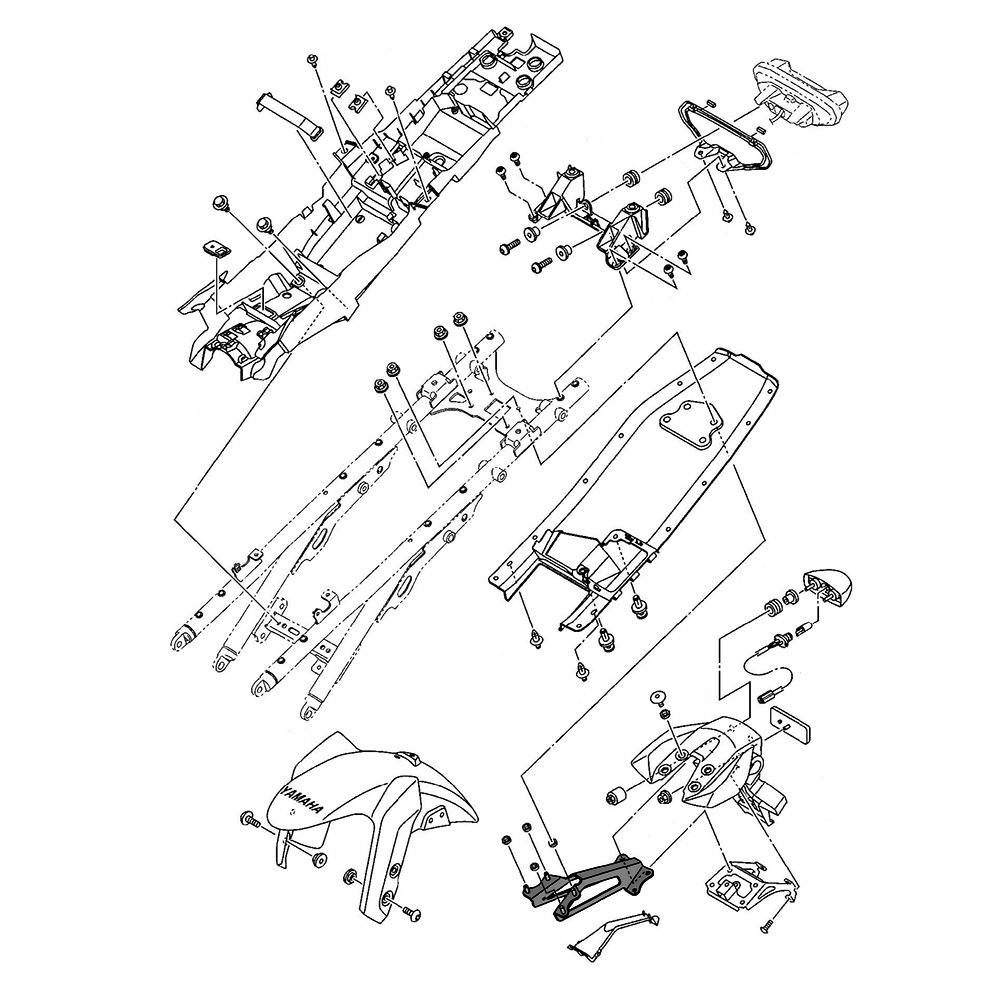 YAMAHA