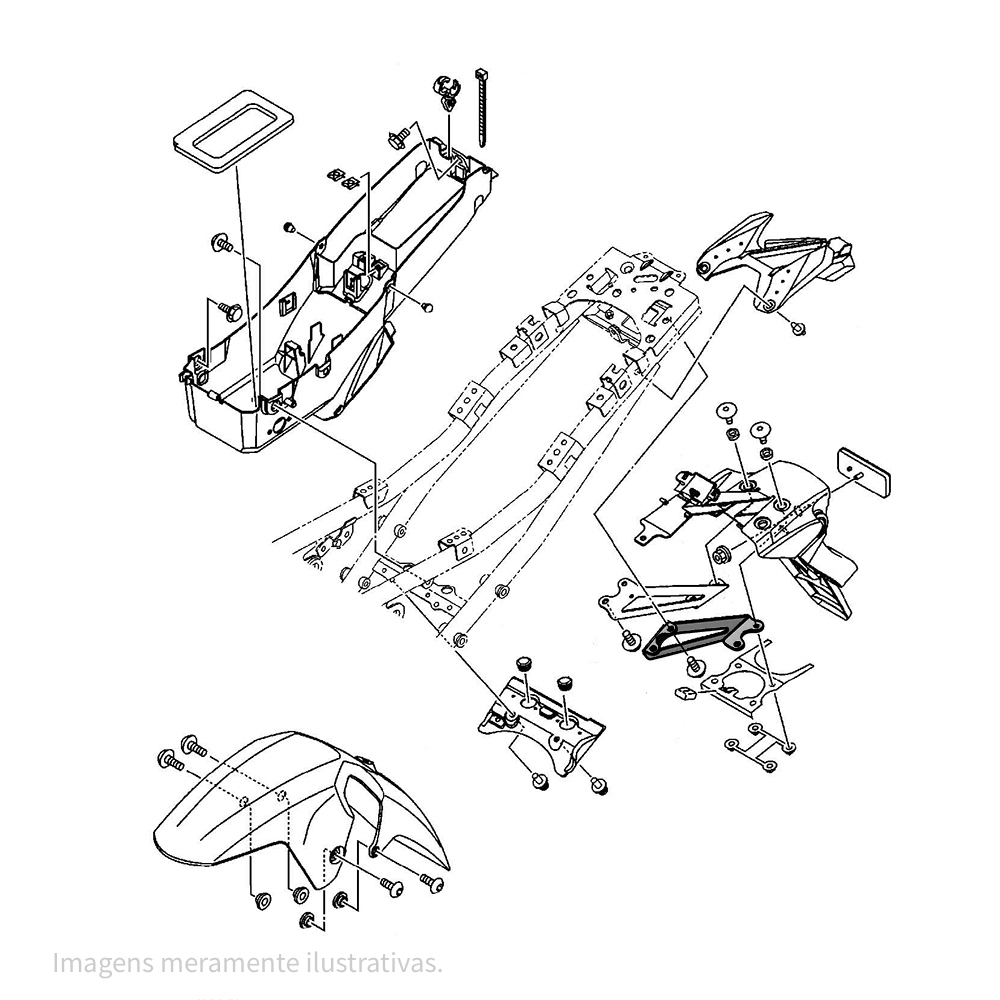 Imagens meramente ilustrativas.