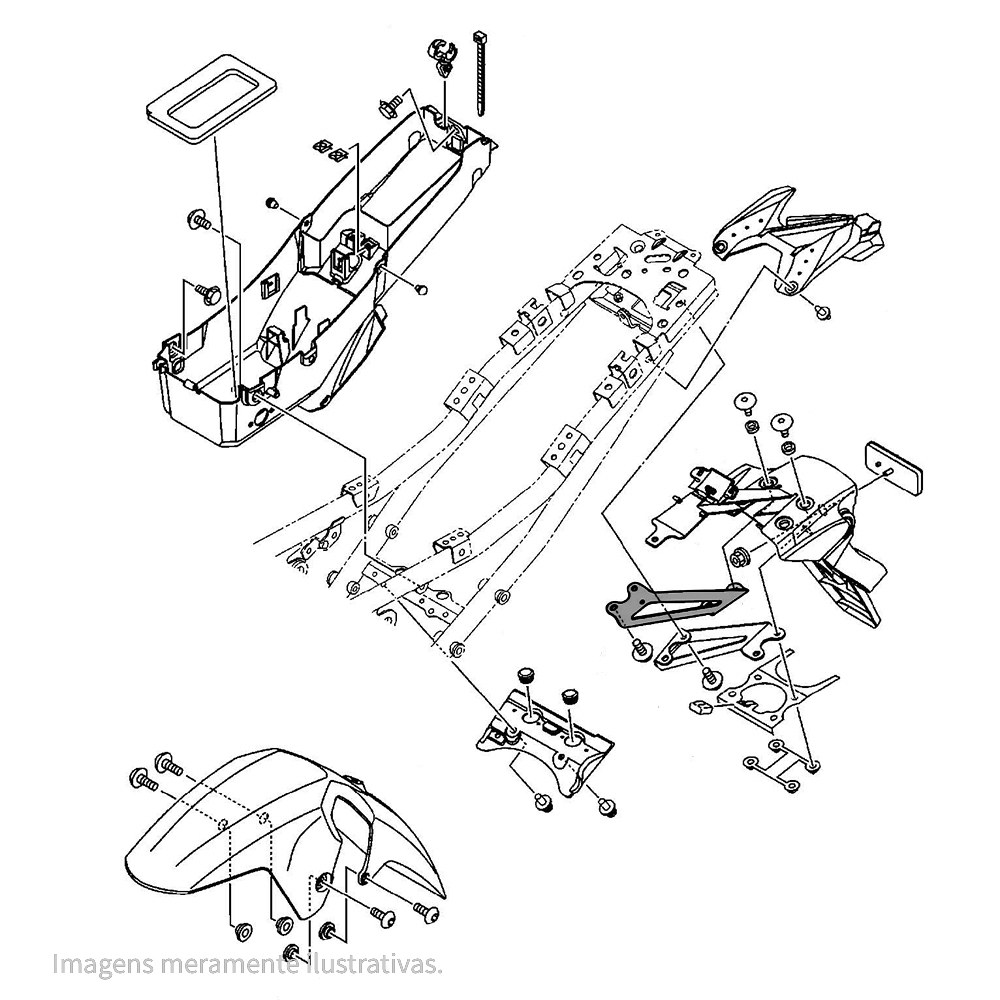 Imagens meramente ilustrativas.