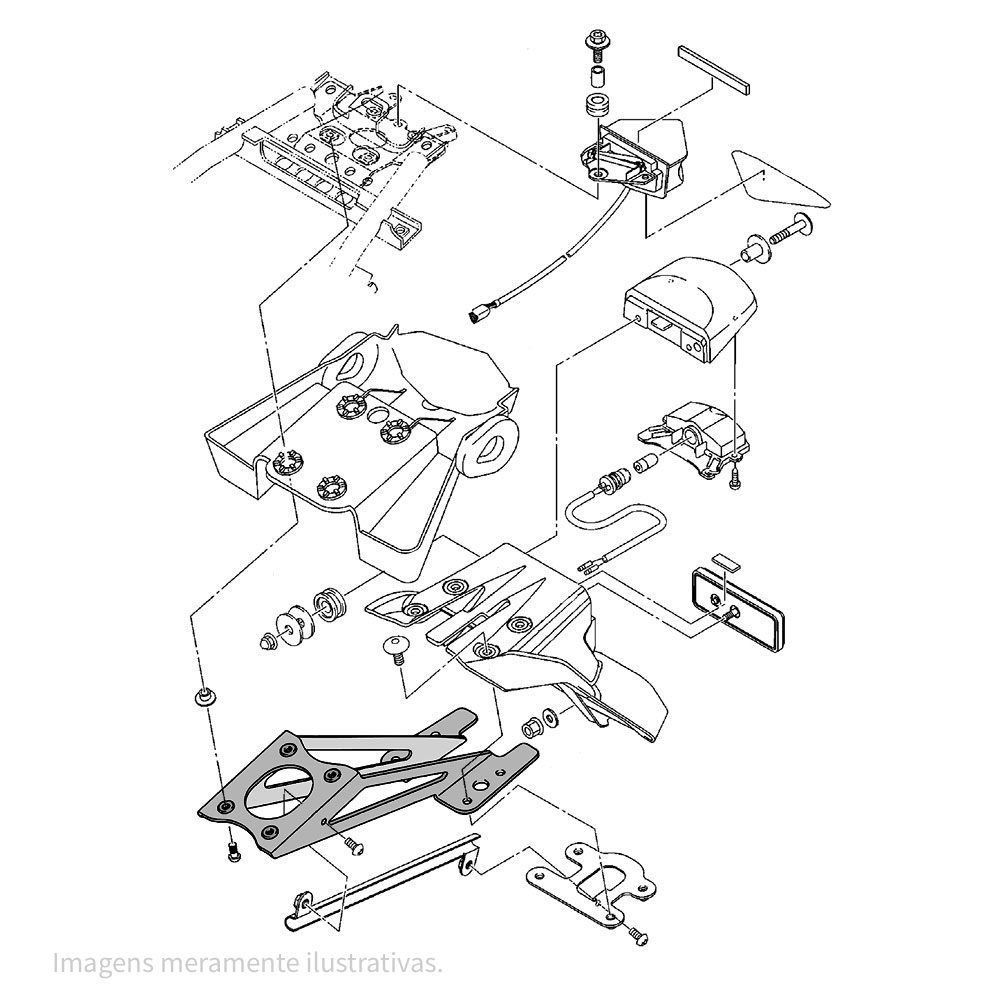 Imagens meramente ilustrativas.