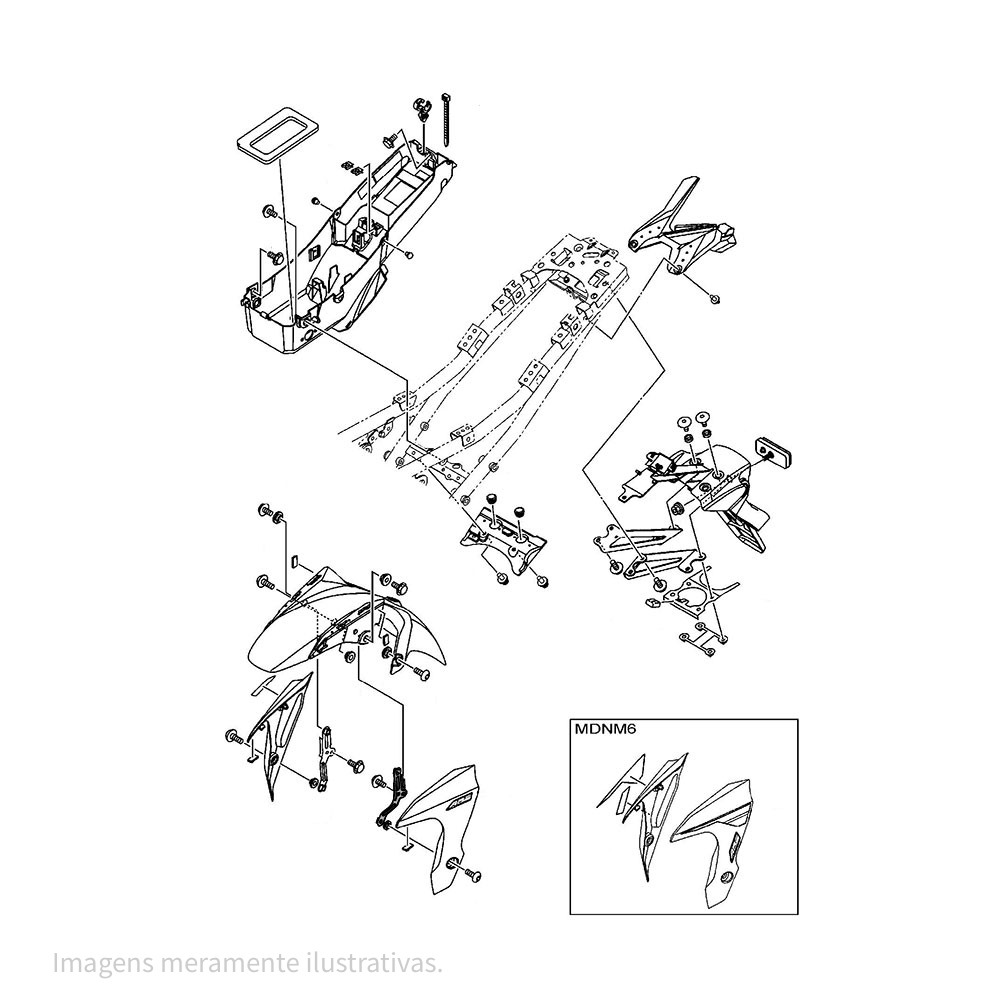 MDNM6

Imagens meramente ilustrativas.