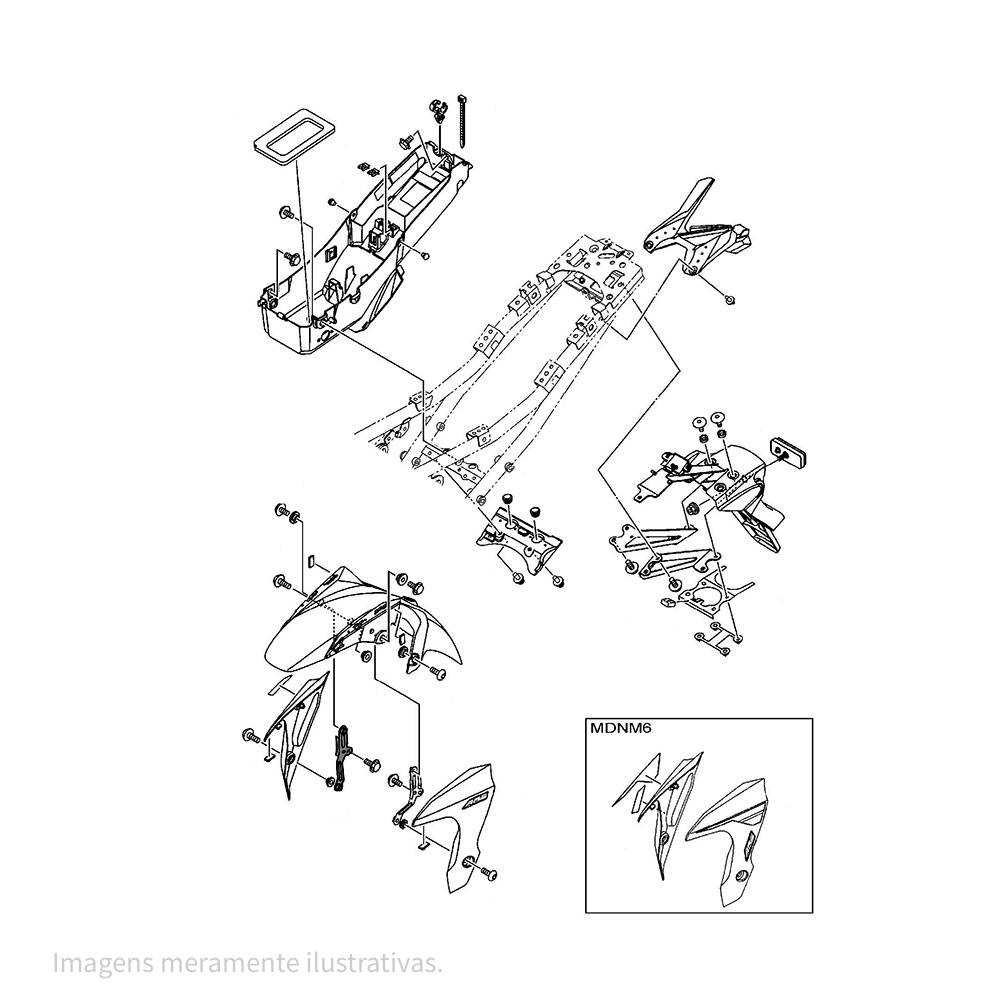 MDNM6

Imagens meramente ilustrativas.