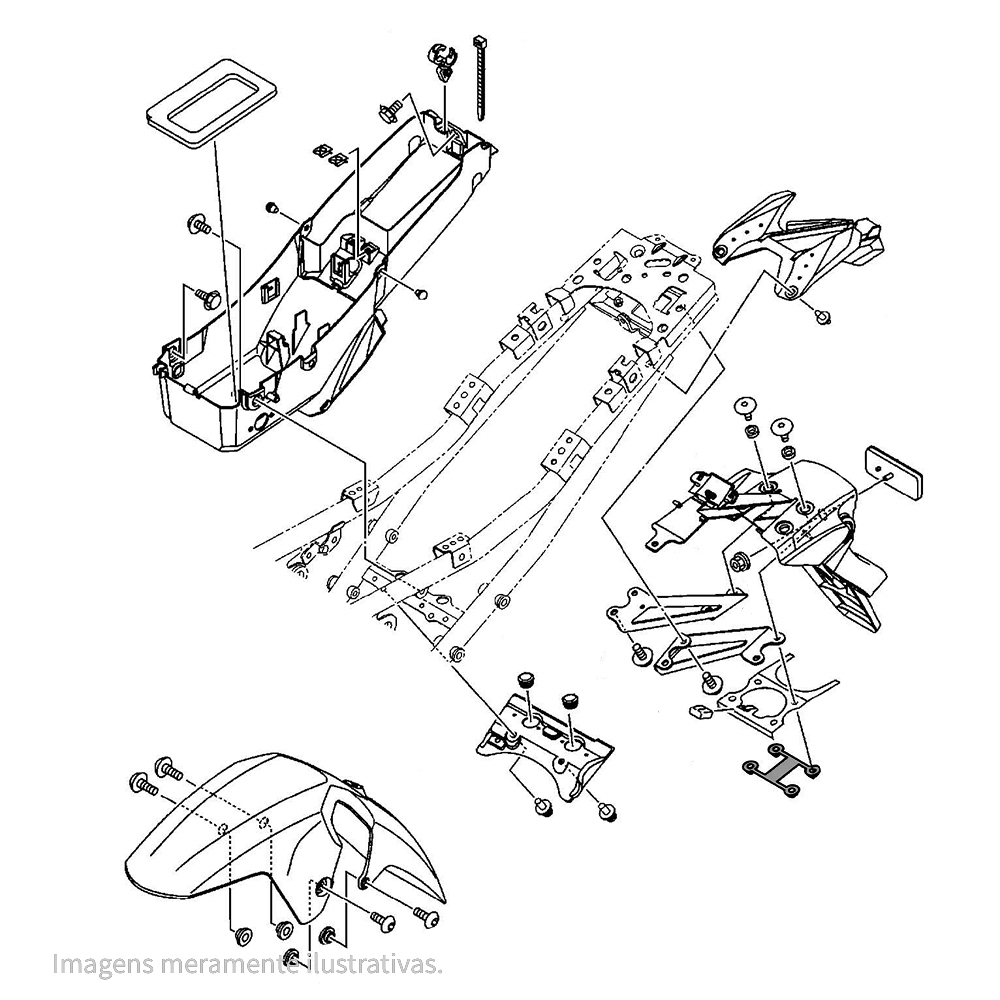 Imagens meramente ilustrativas.