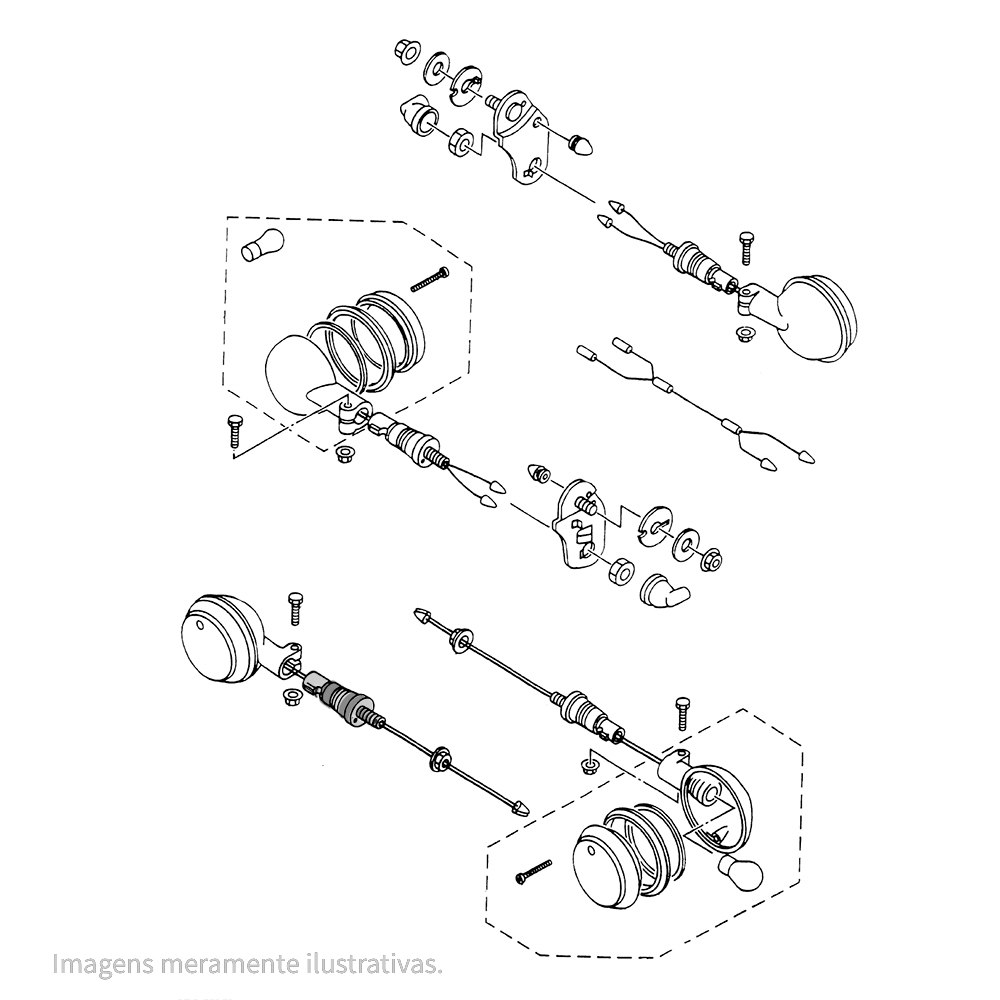 Imagens meramente ilustrativas.