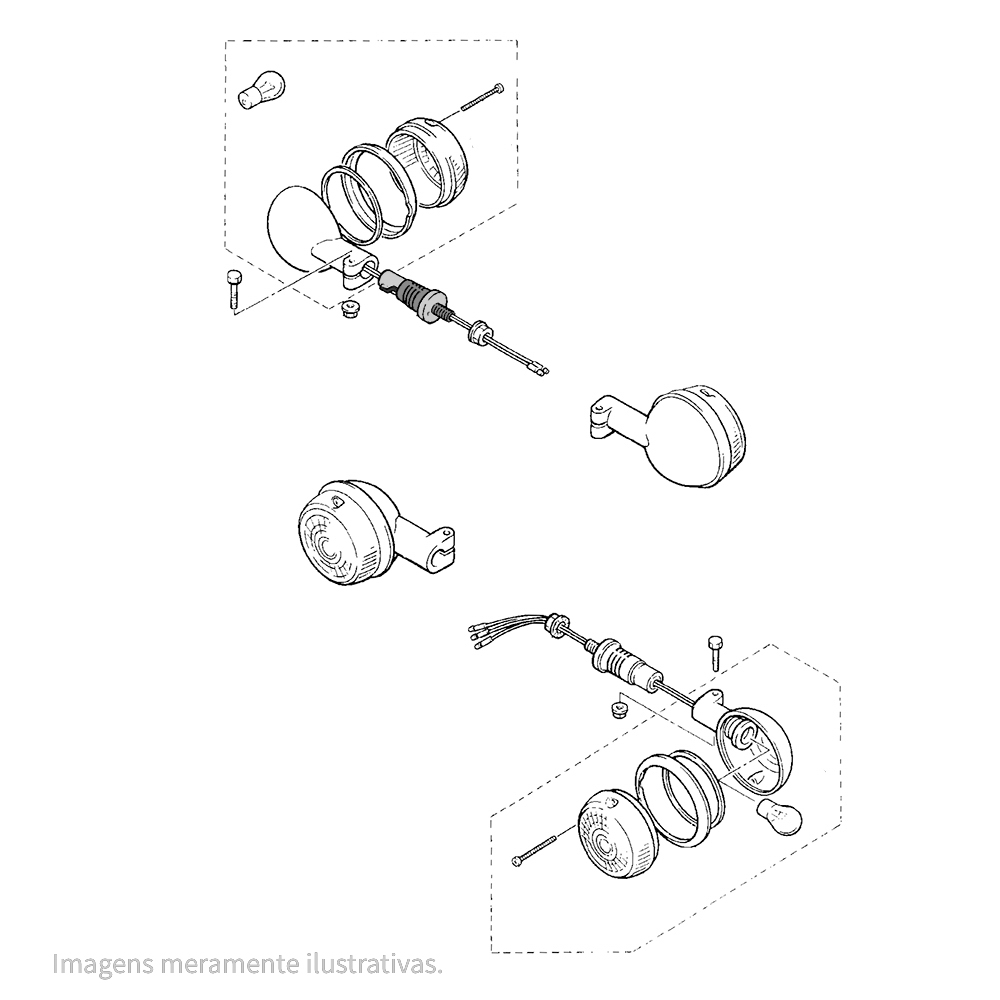 Imagens meramente ilustrativas.