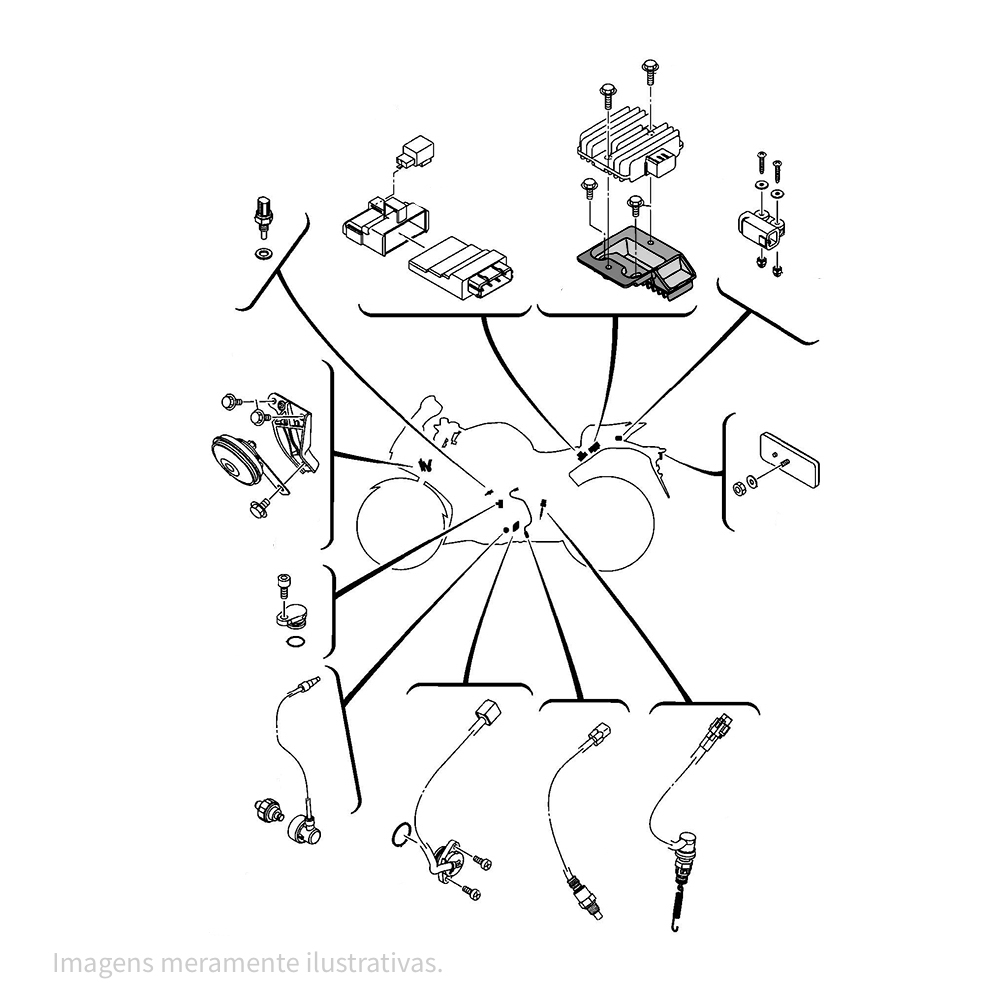 Imagens meramente ilustrativas.