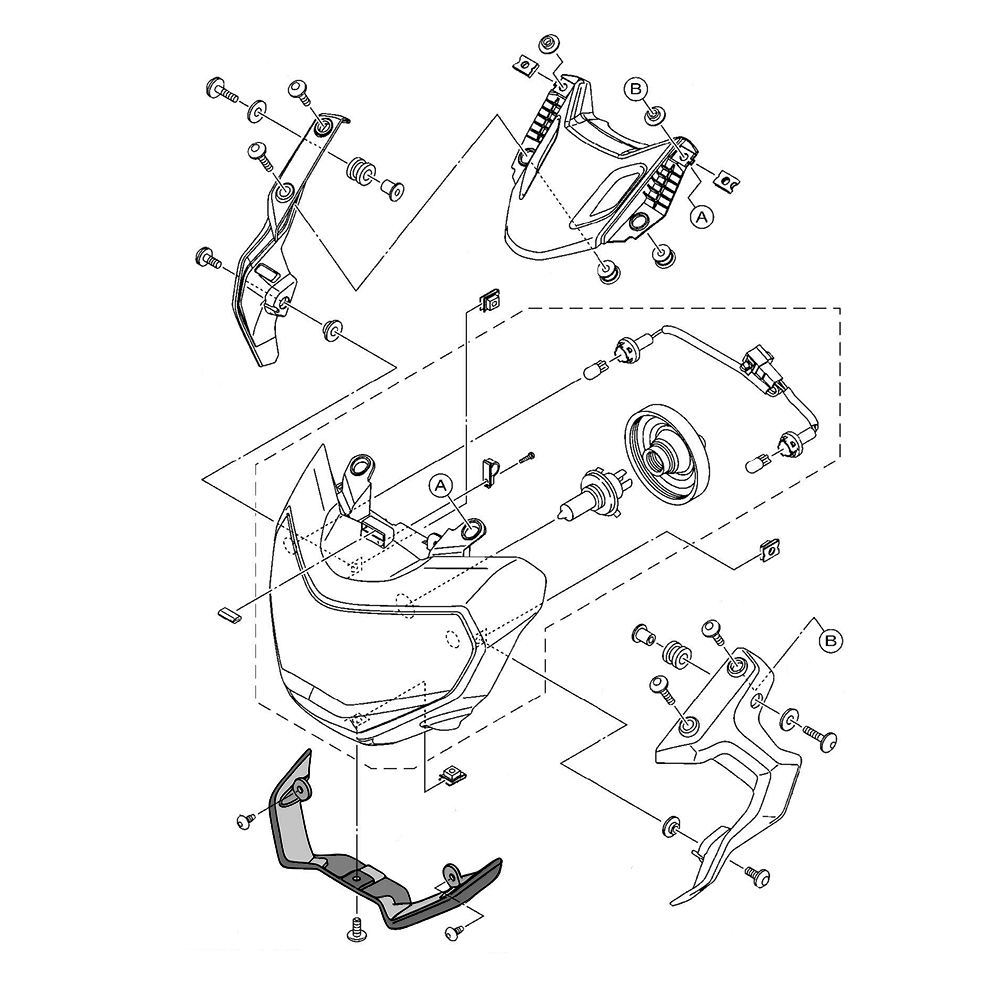 B
A
A
B