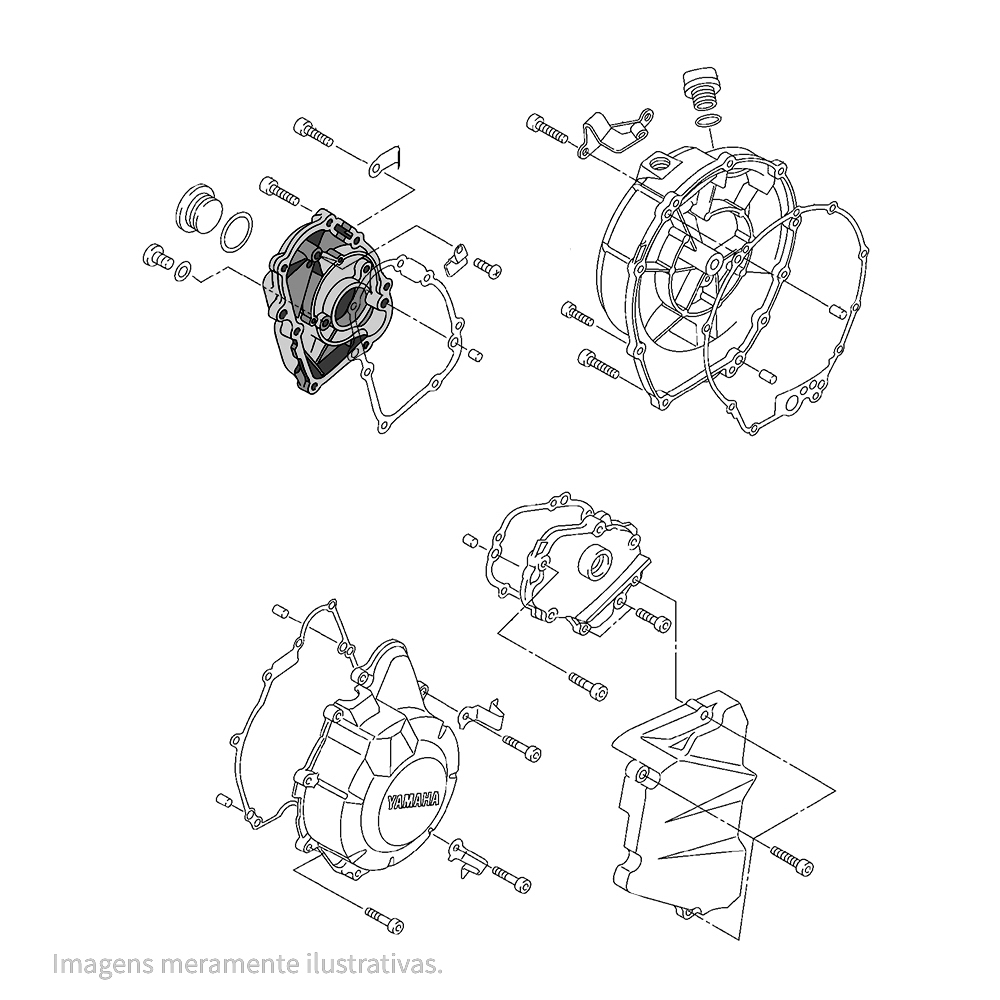 YAMAHA

Imagens meramente ilustrativas.