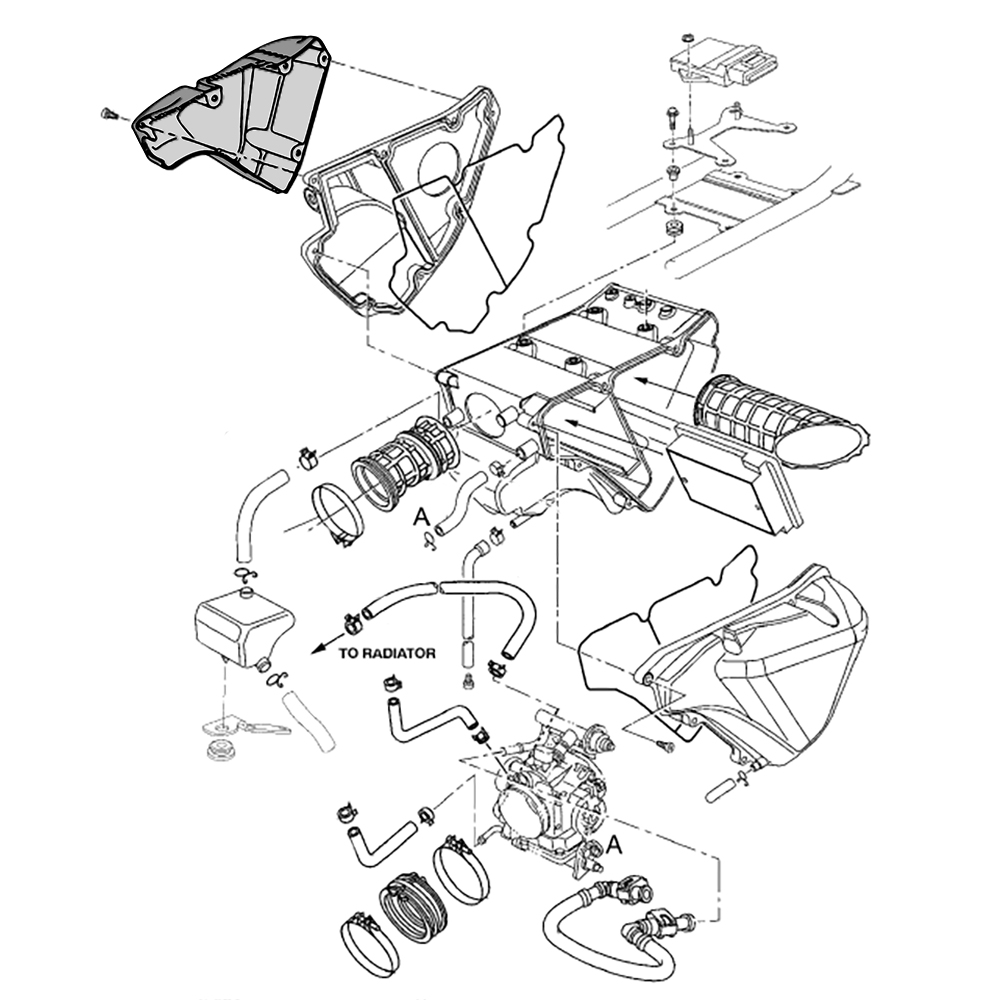 A

TO RADIATOR

A