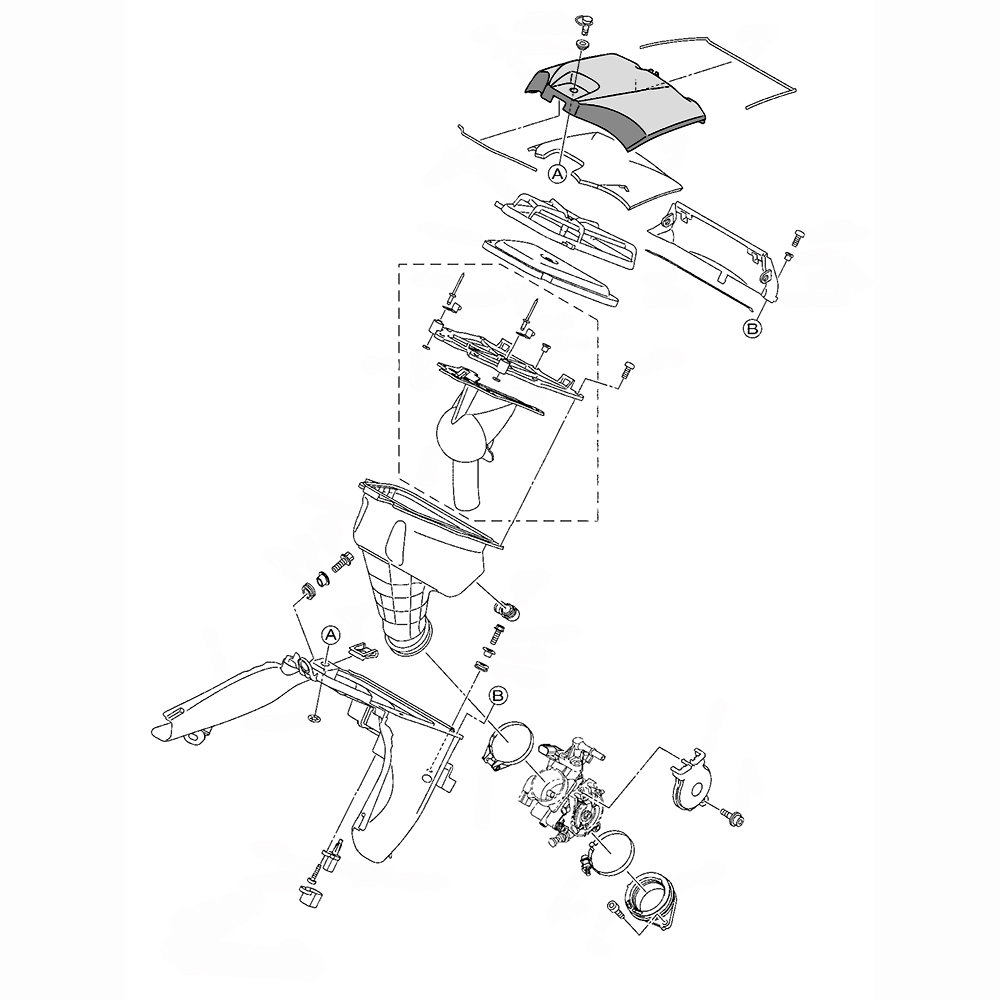 A
B
A
B