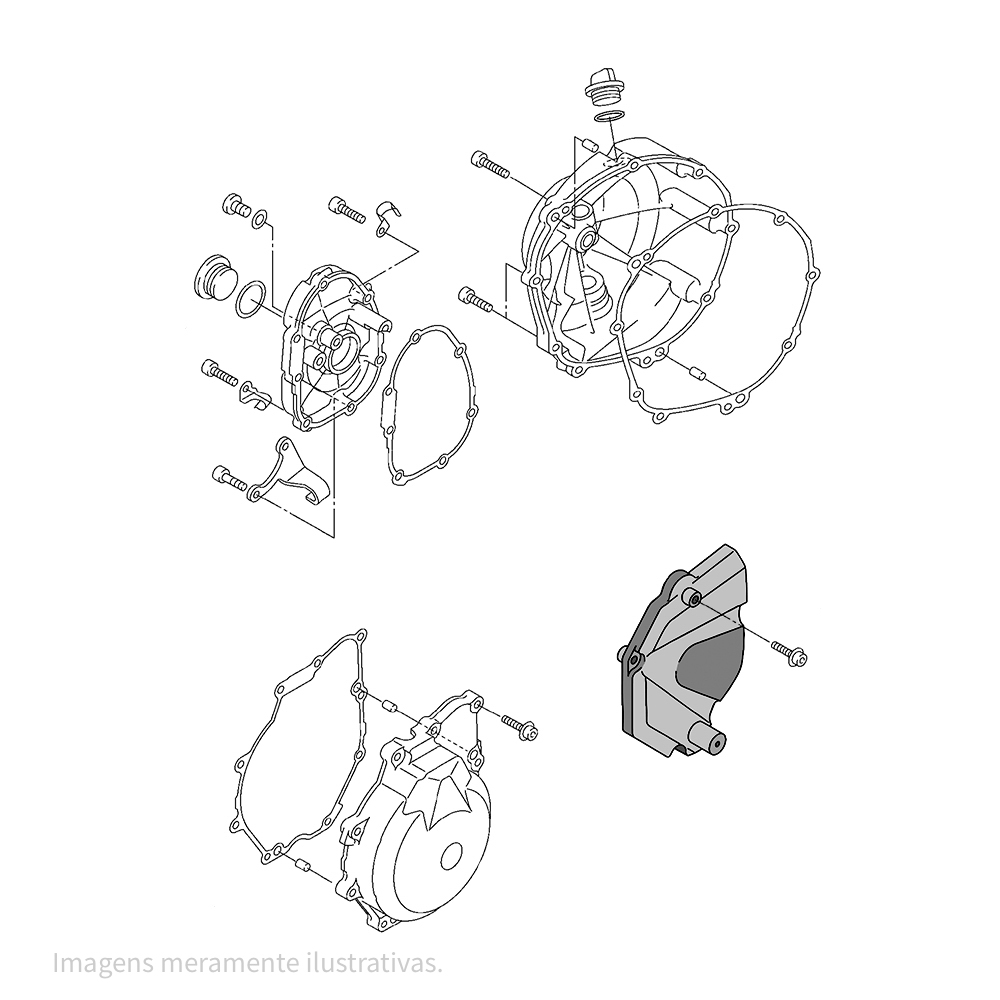 Imagens meramente ilustrativas.