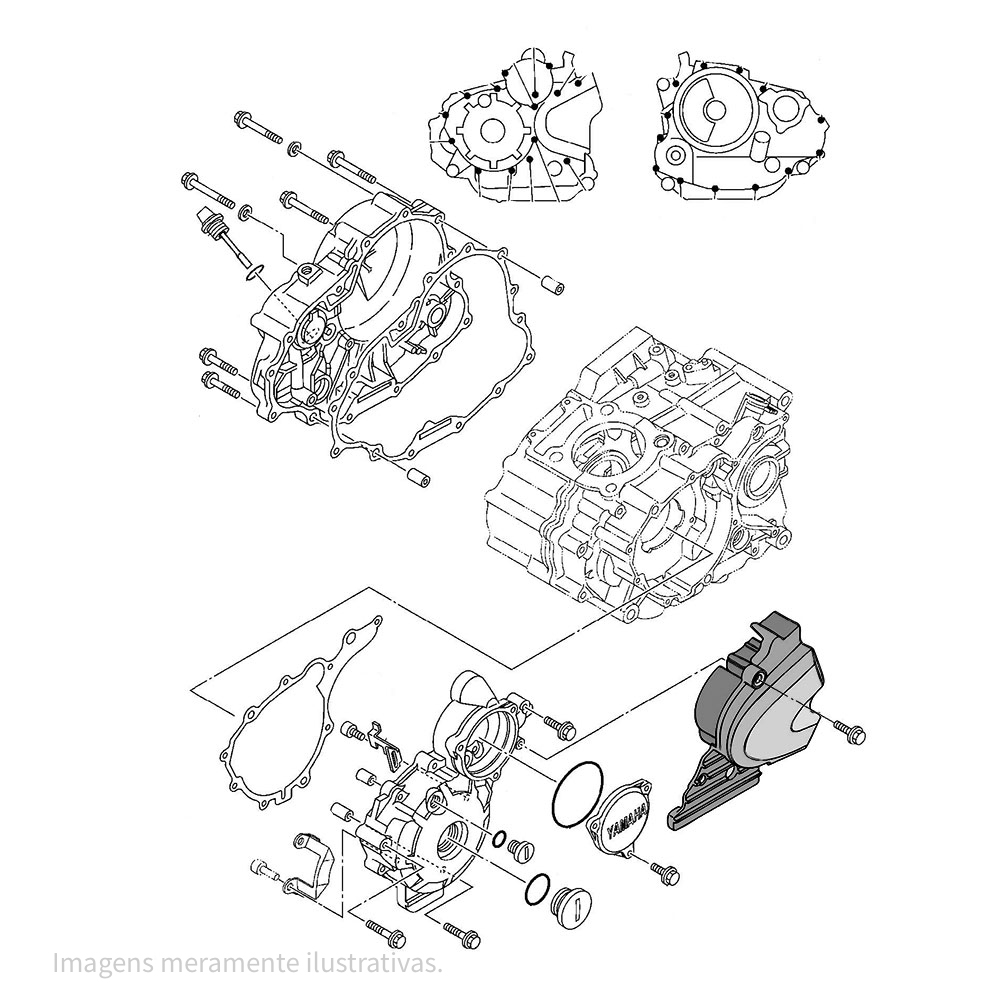 YAMAHA

Imagens meramente ilustrativas.