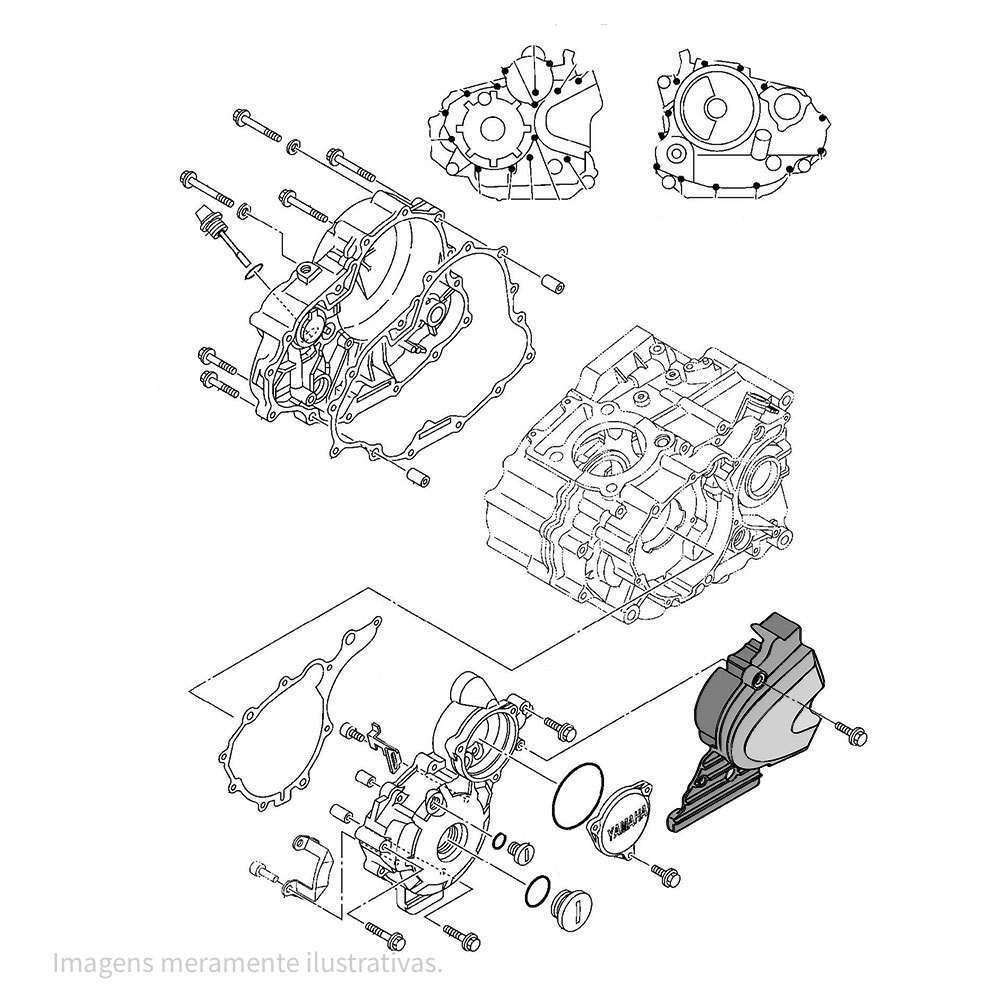 YAMAHA

Imagens meramente ilustrativas.