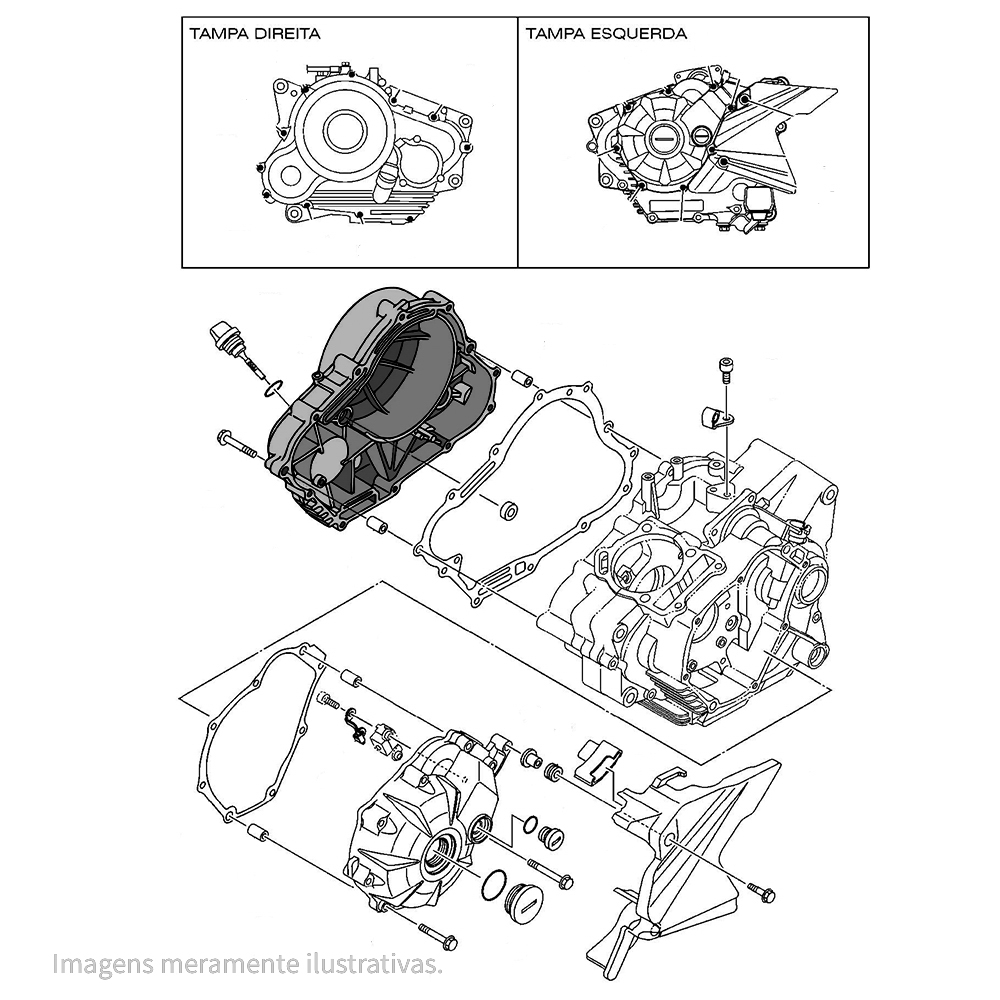 TAMPA DIREITA

TAMPA ESQUERDA

Imagens meramente ilustrativas.