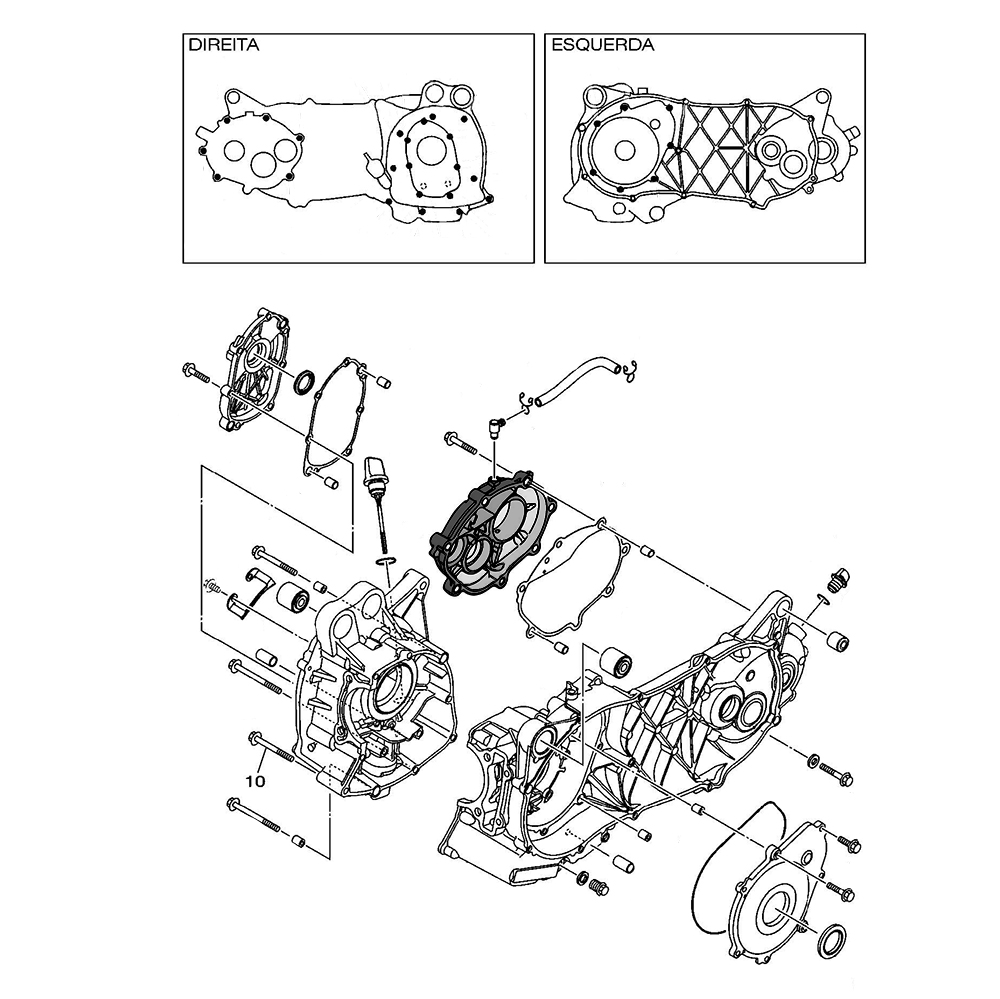 DIREITA

ESQUERDA

10