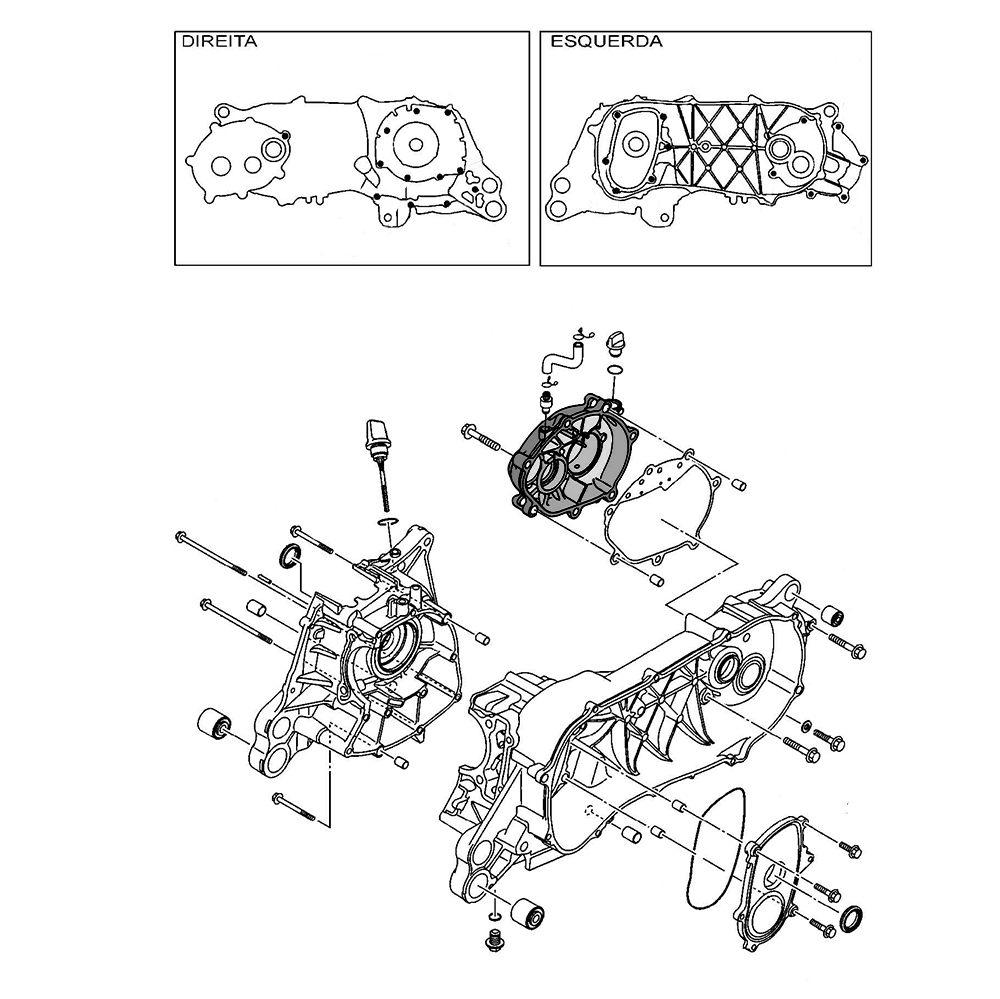 DIREITA

ESQUERDA