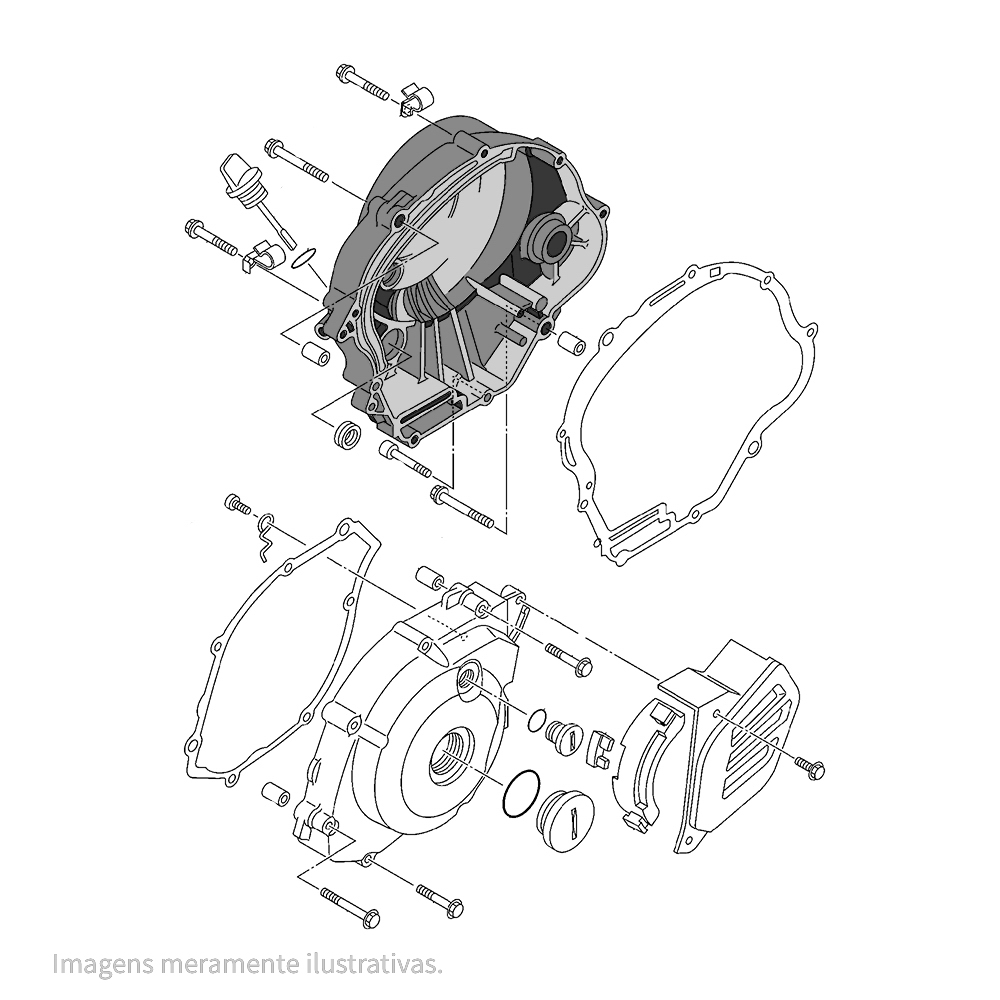 Imagens meramente ilustrativas.