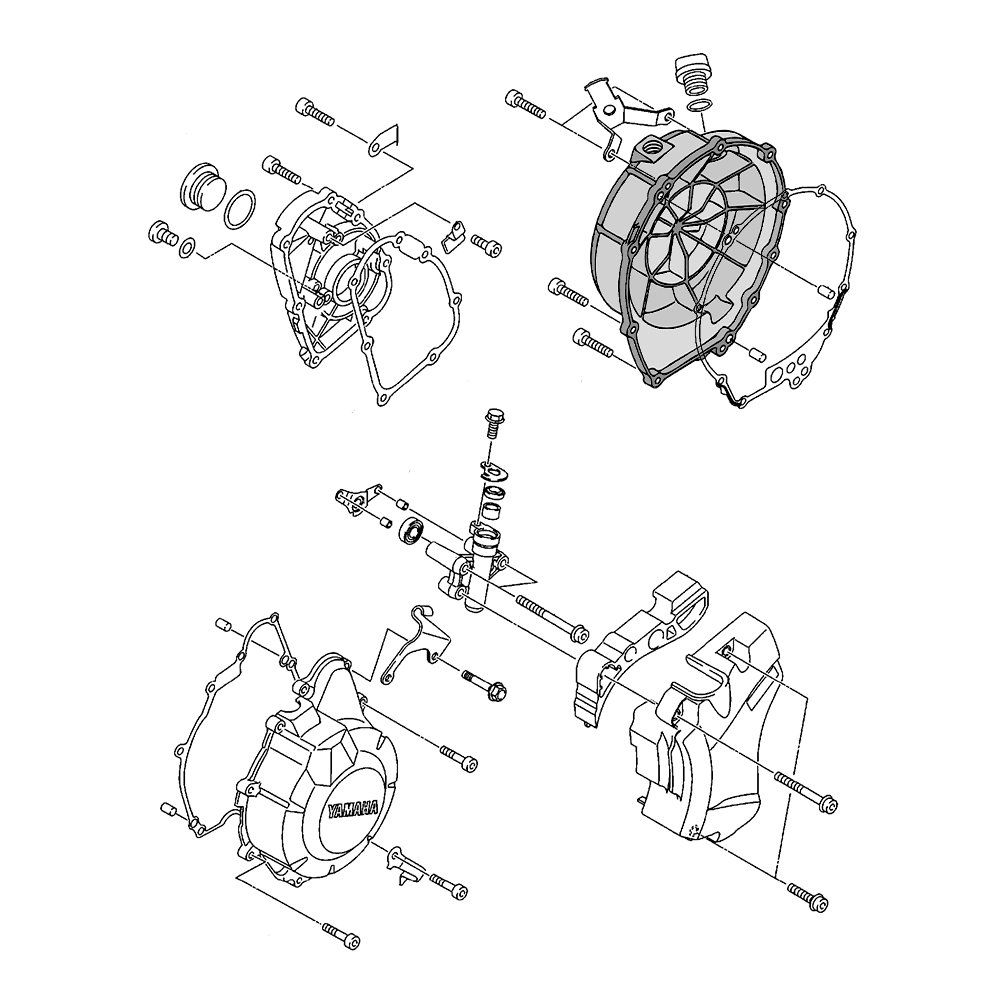 YAMAHA