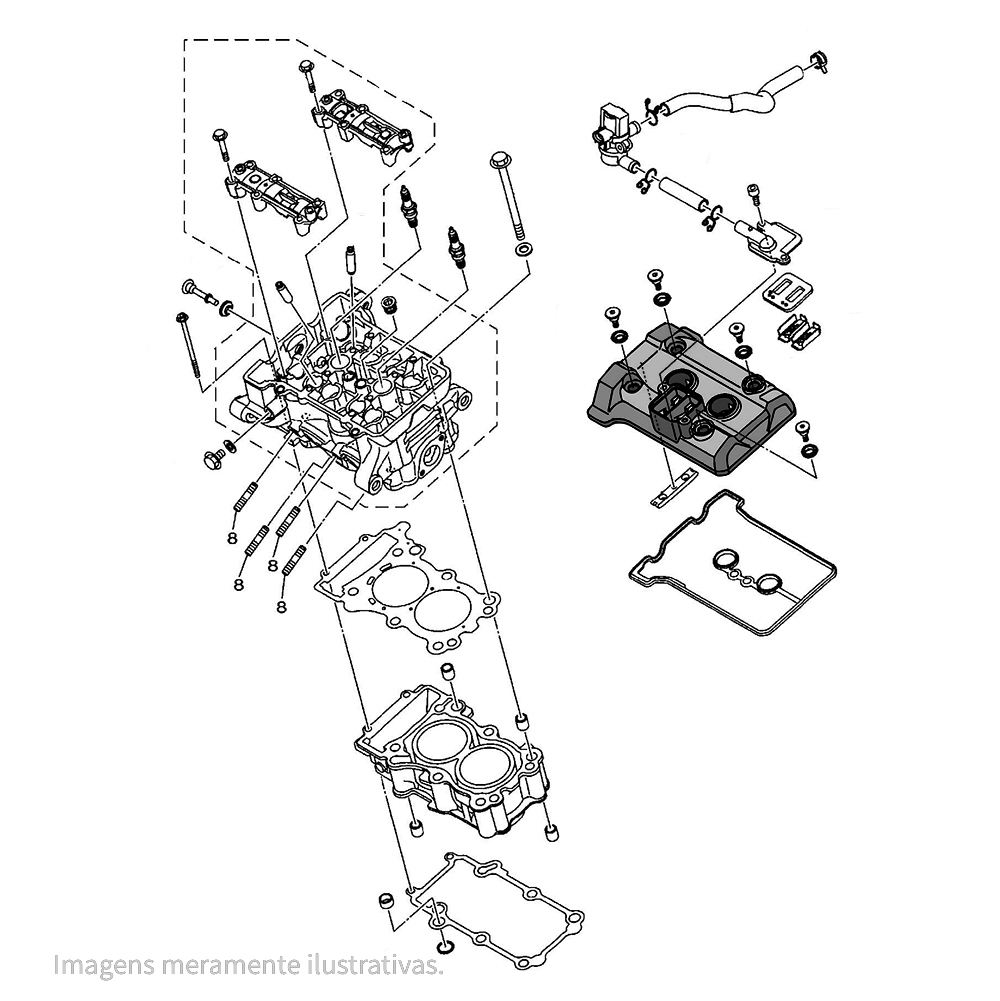 8
8
8
8

Imagens meramente ilustrativas.