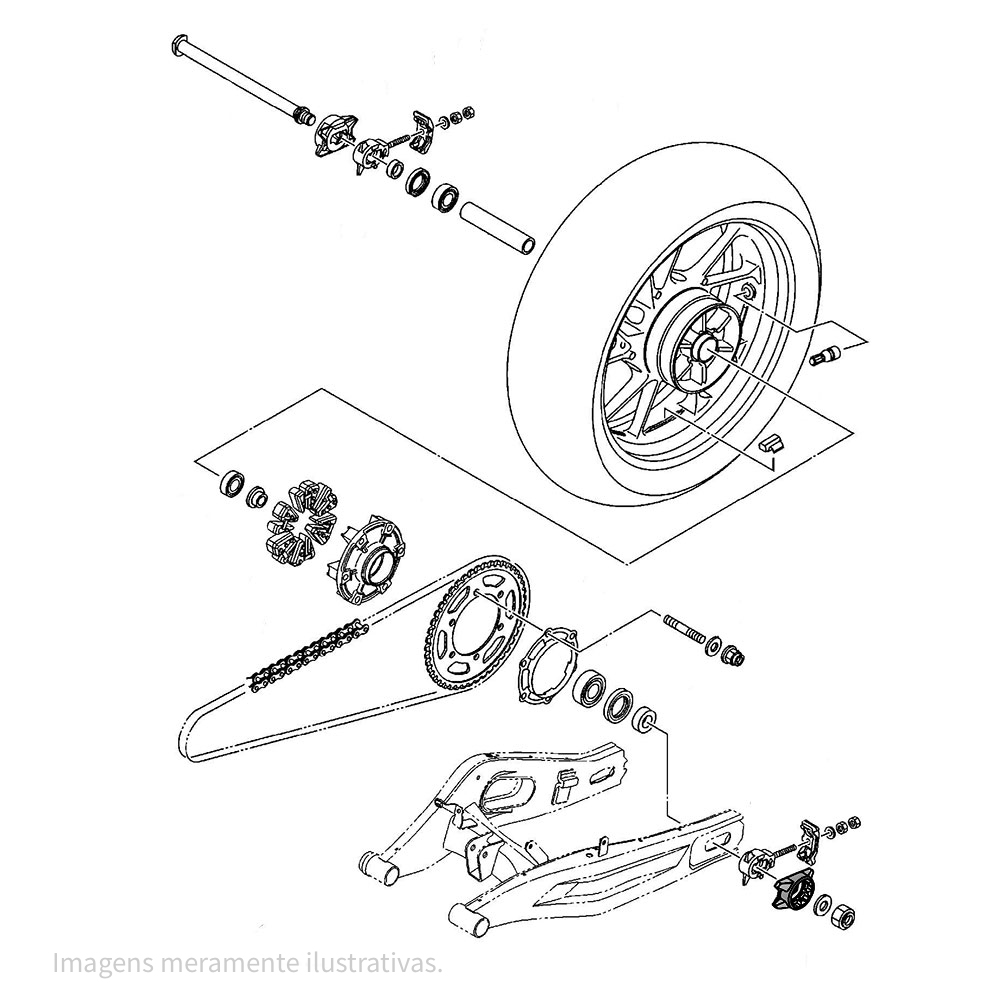 Imagens meramente ilustrativas.