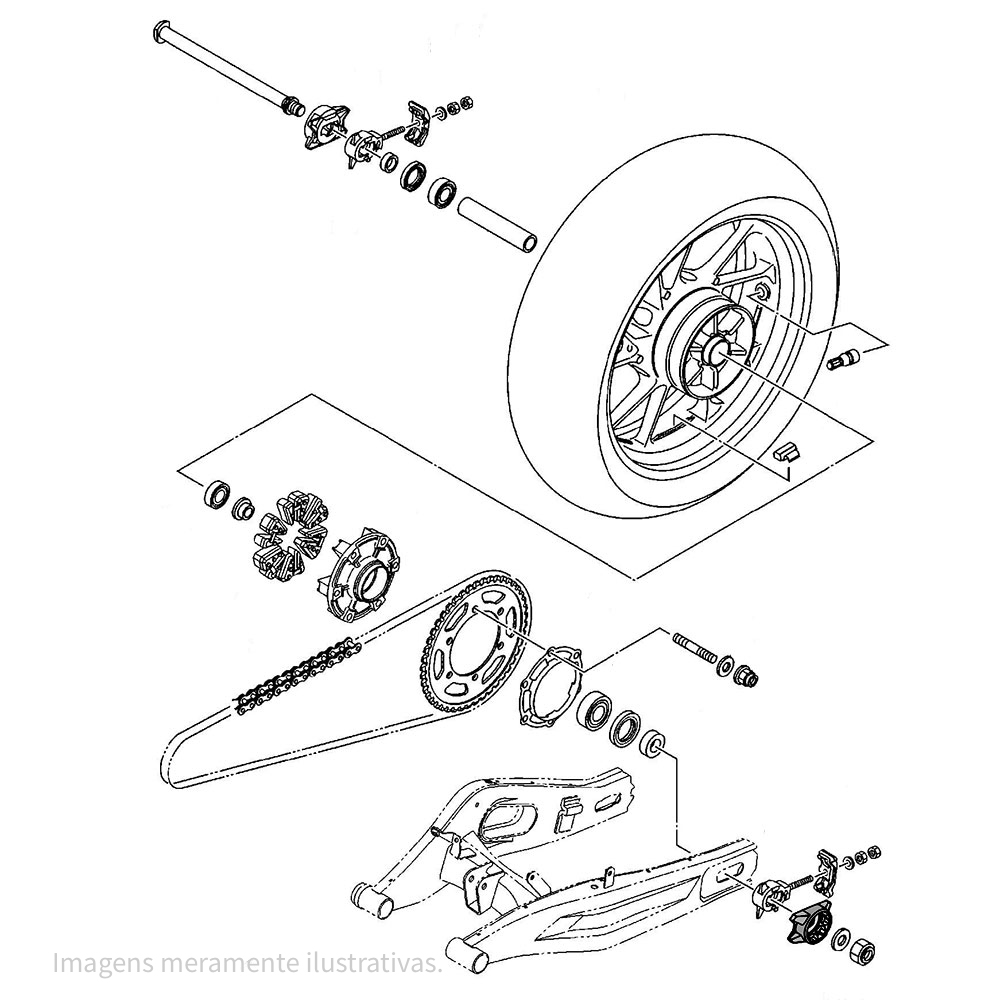 Imagens meramente ilustrativas.