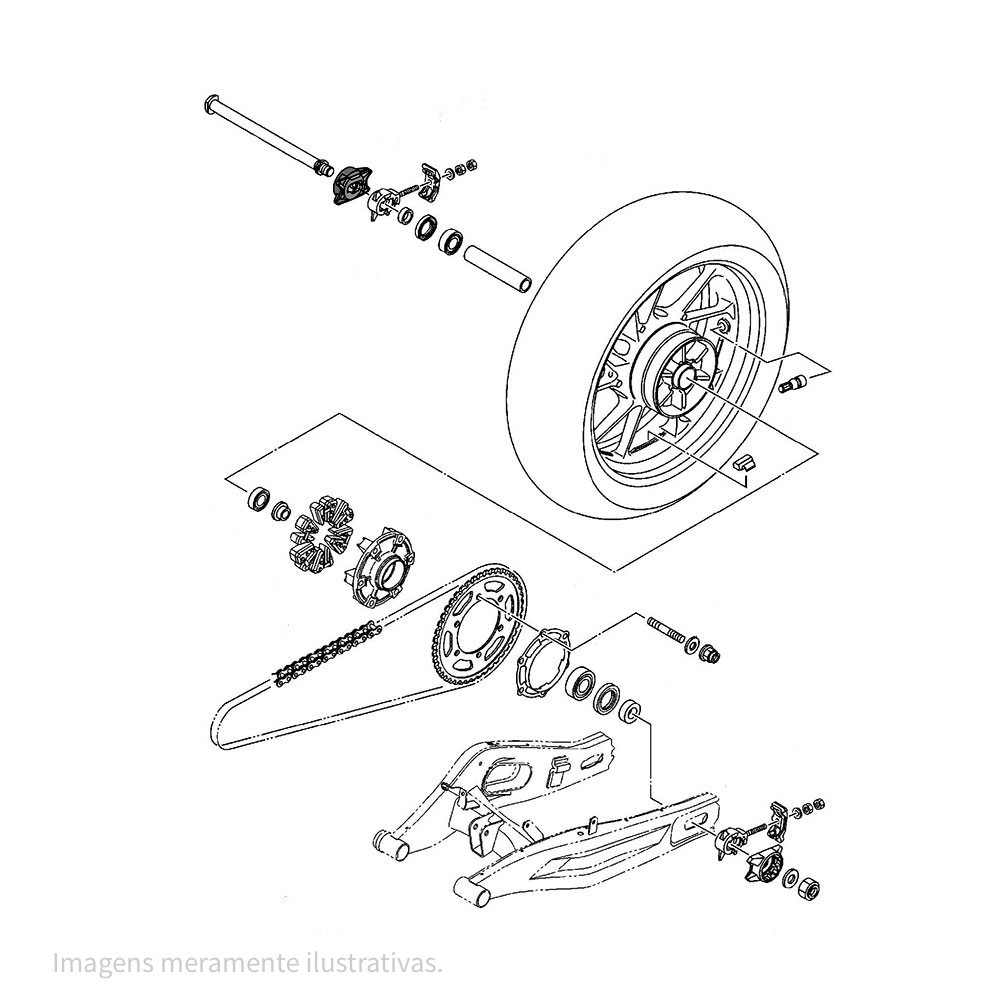 Imagens meramente ilustrativas.