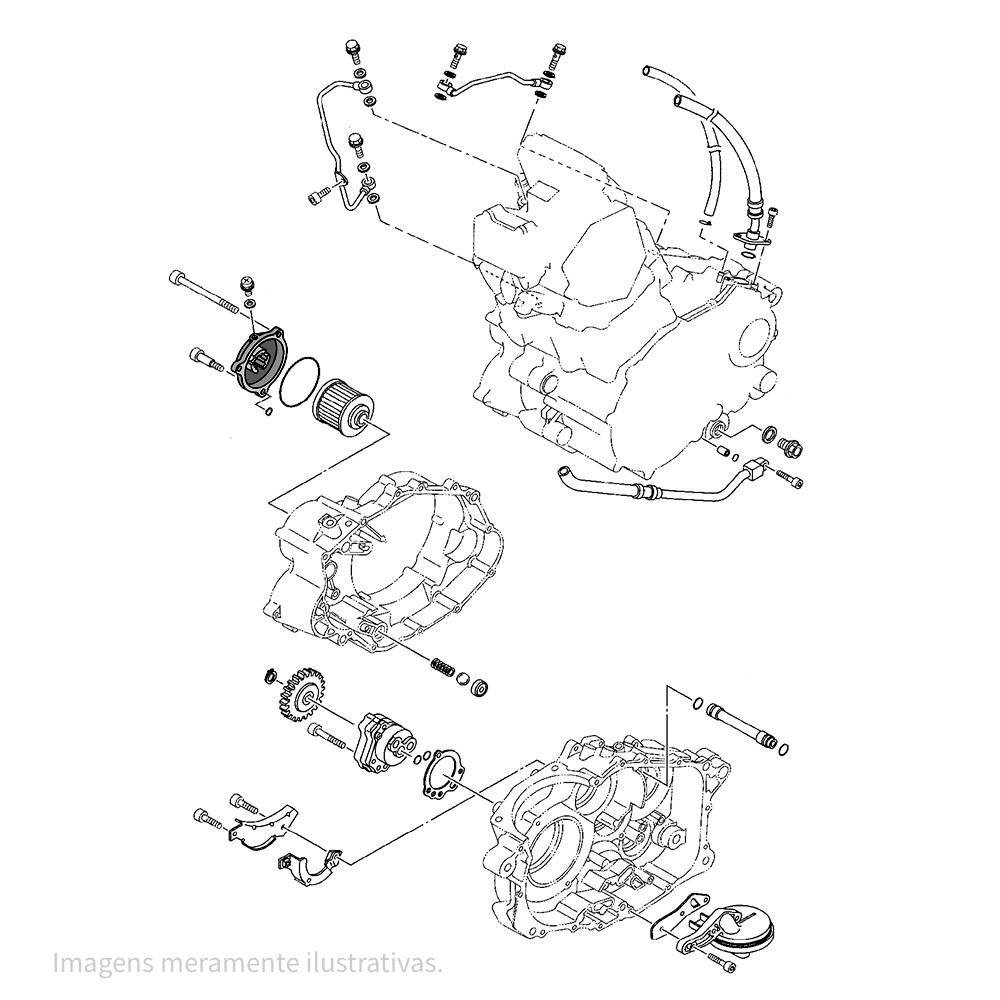 Imagens meramente ilustrativas.