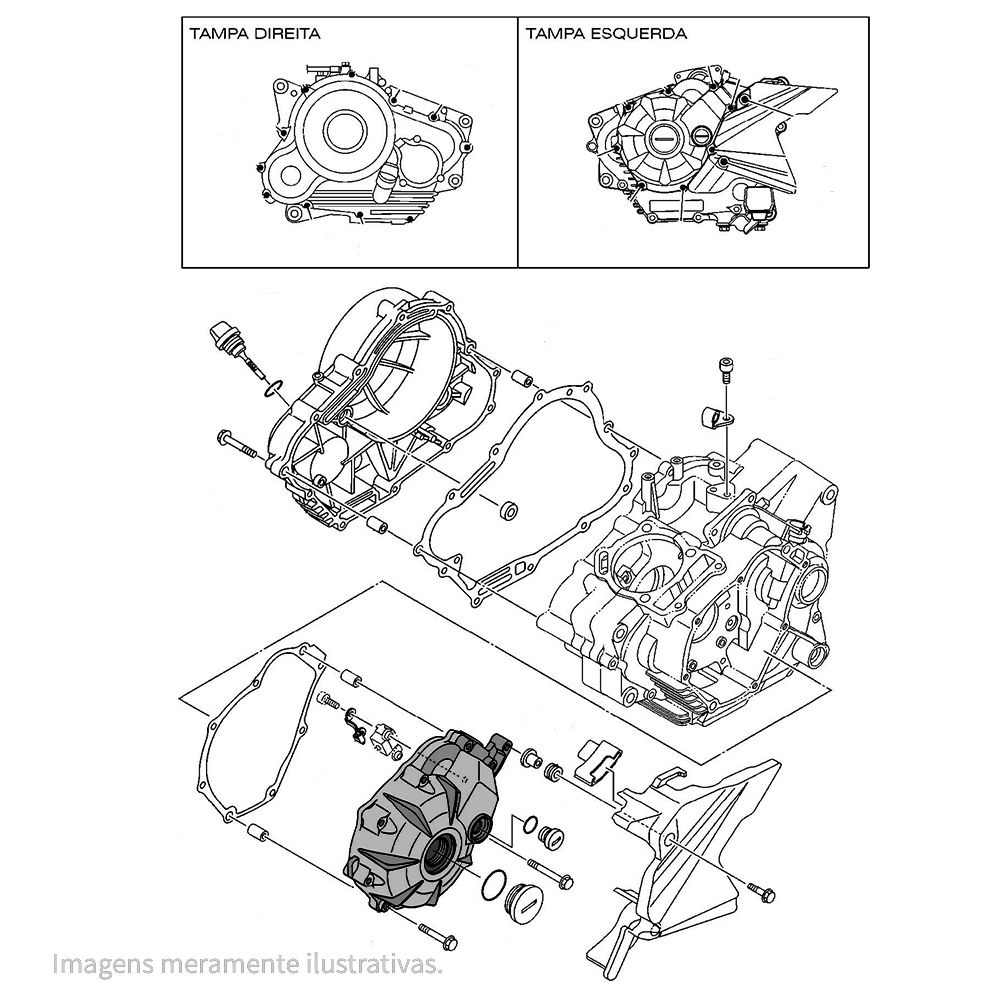 TAMPA DIREITA

TAMPA ESQUERDA

Imagens meramente ilustrativas.