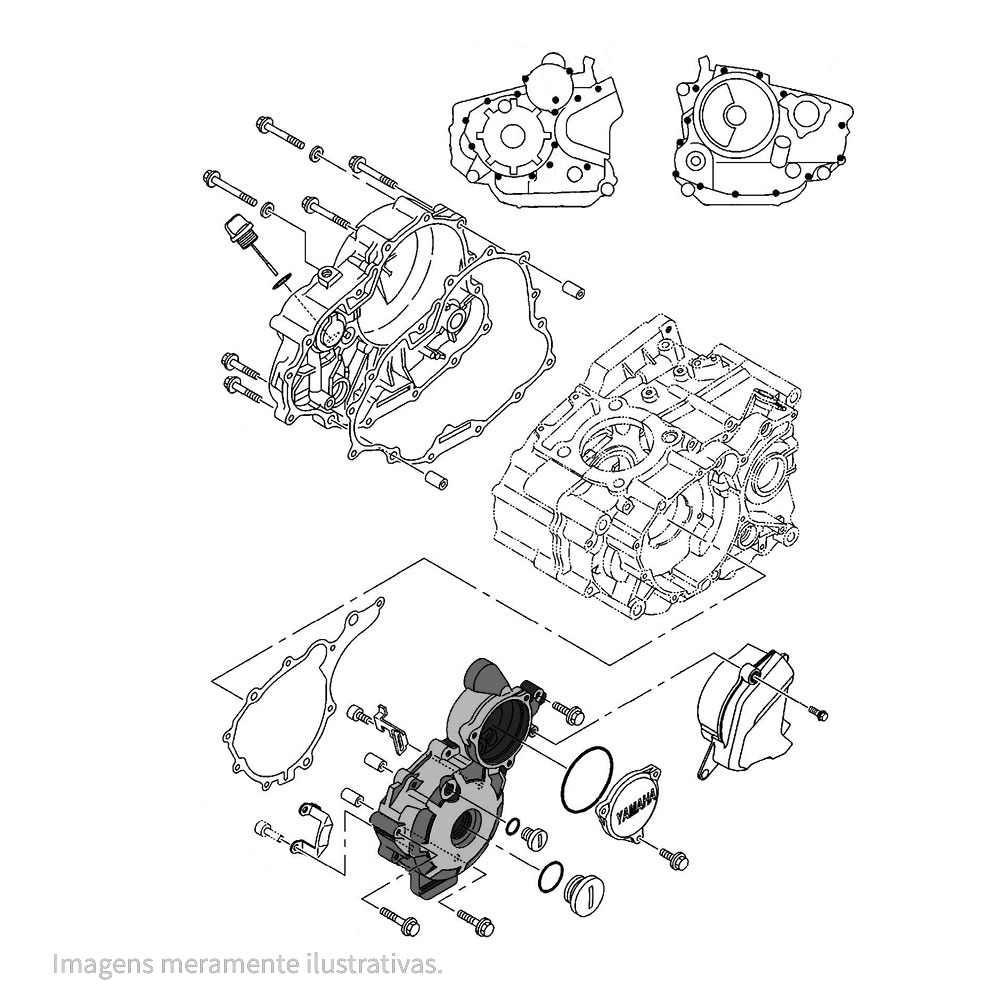 YAMAHA

Imagens meramente ilustrativas.