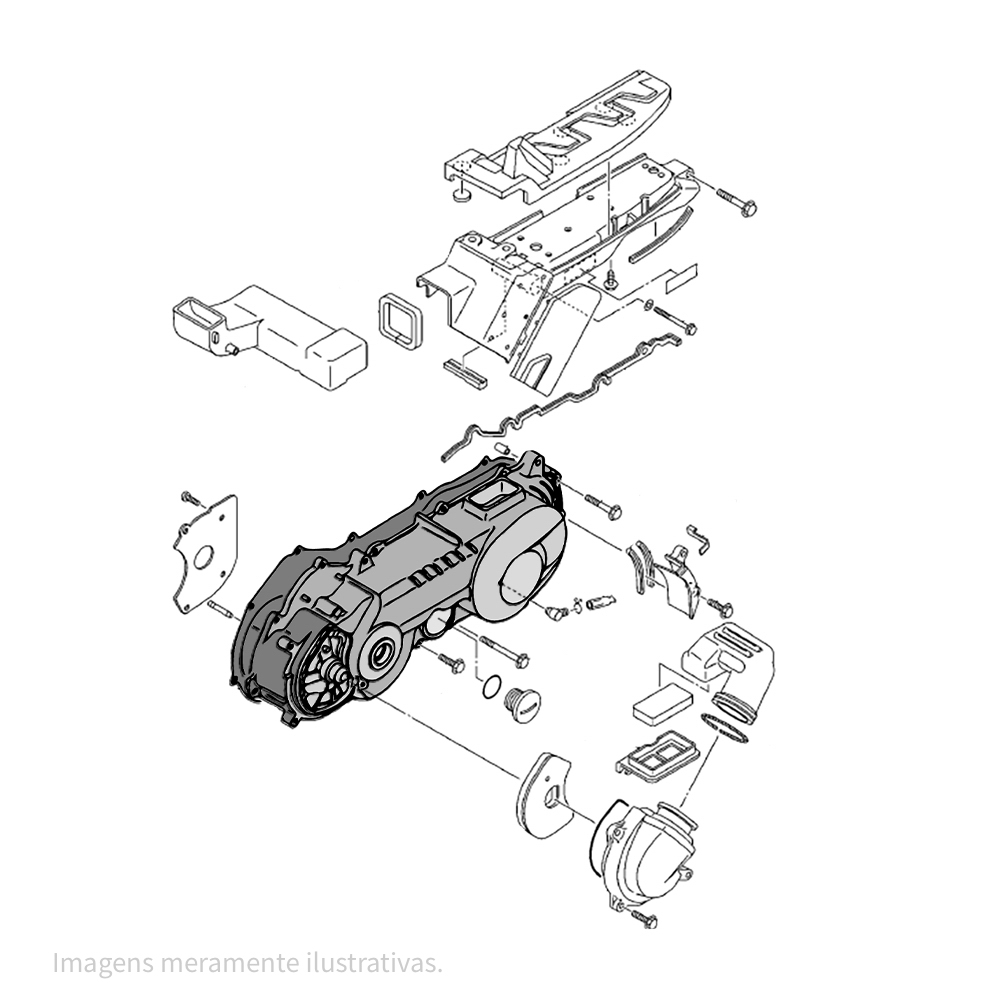 Imagens meramente ilustrativas.