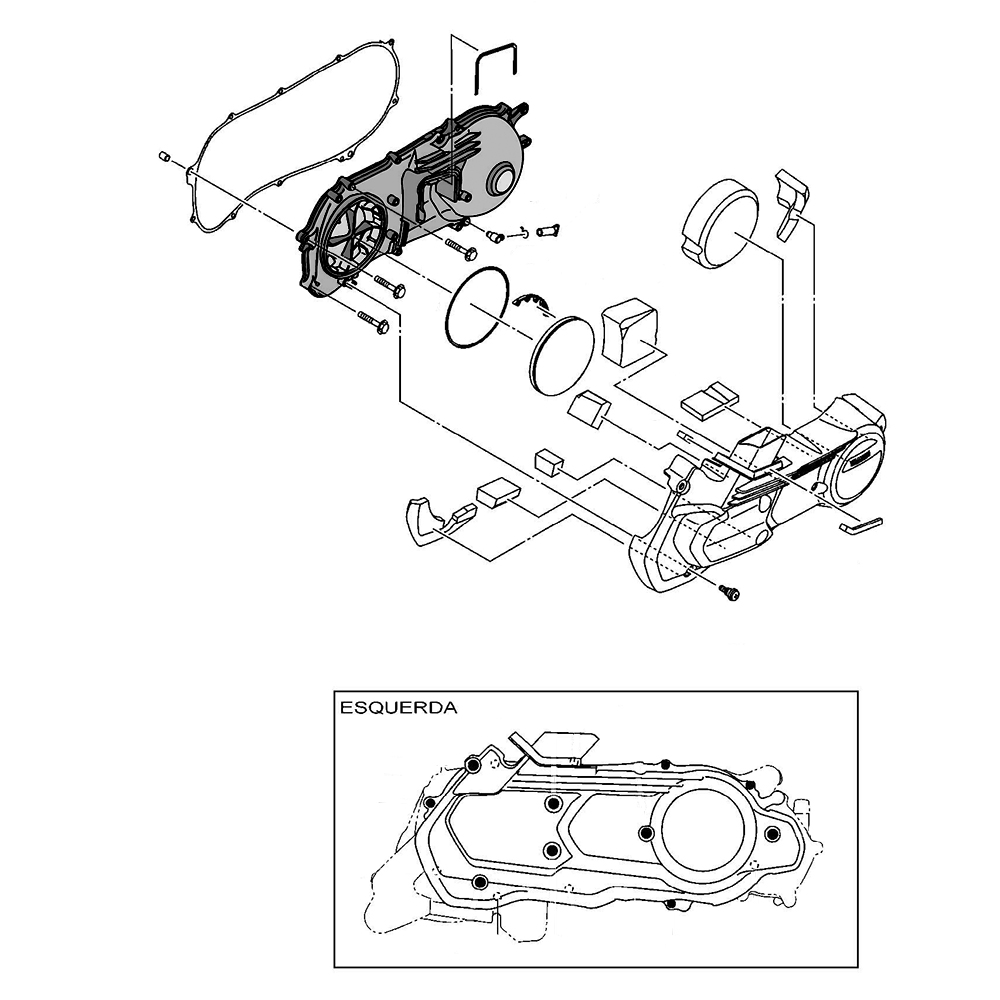 ESQUERDA