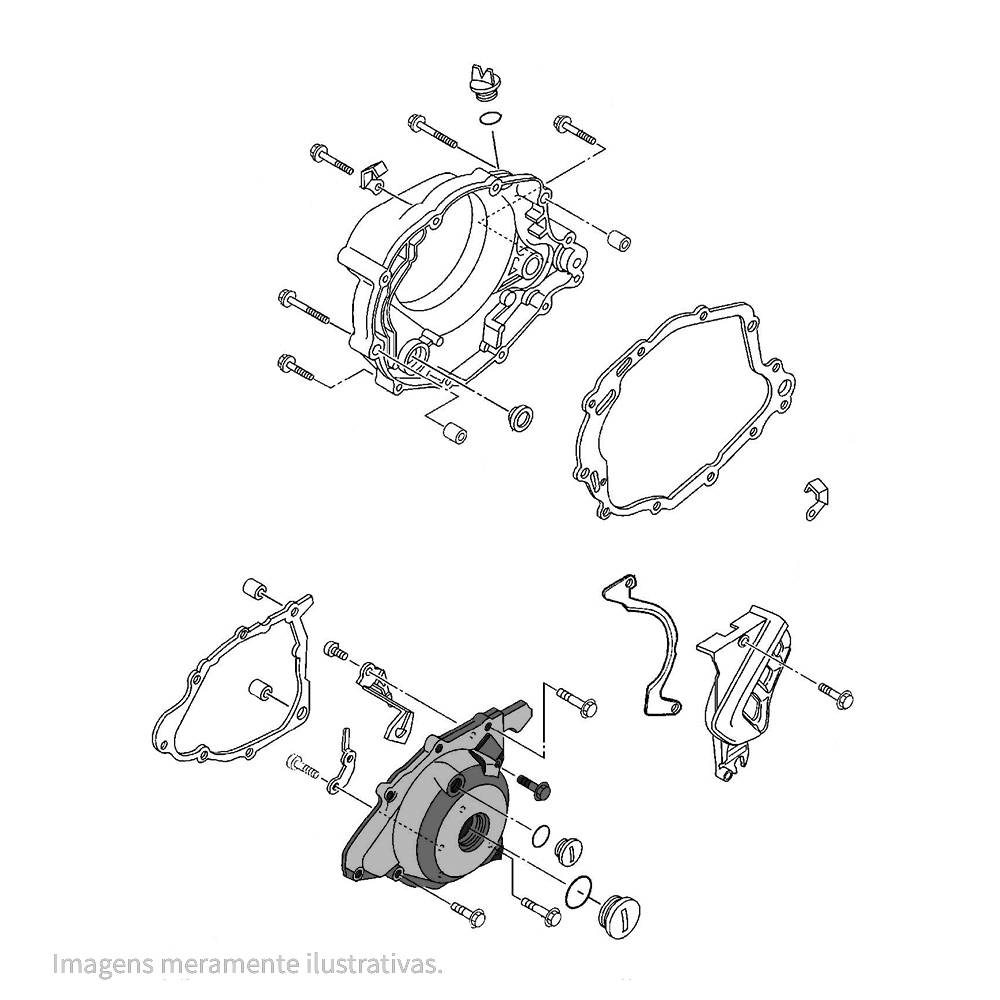 Imagens meramente ilustrativas.