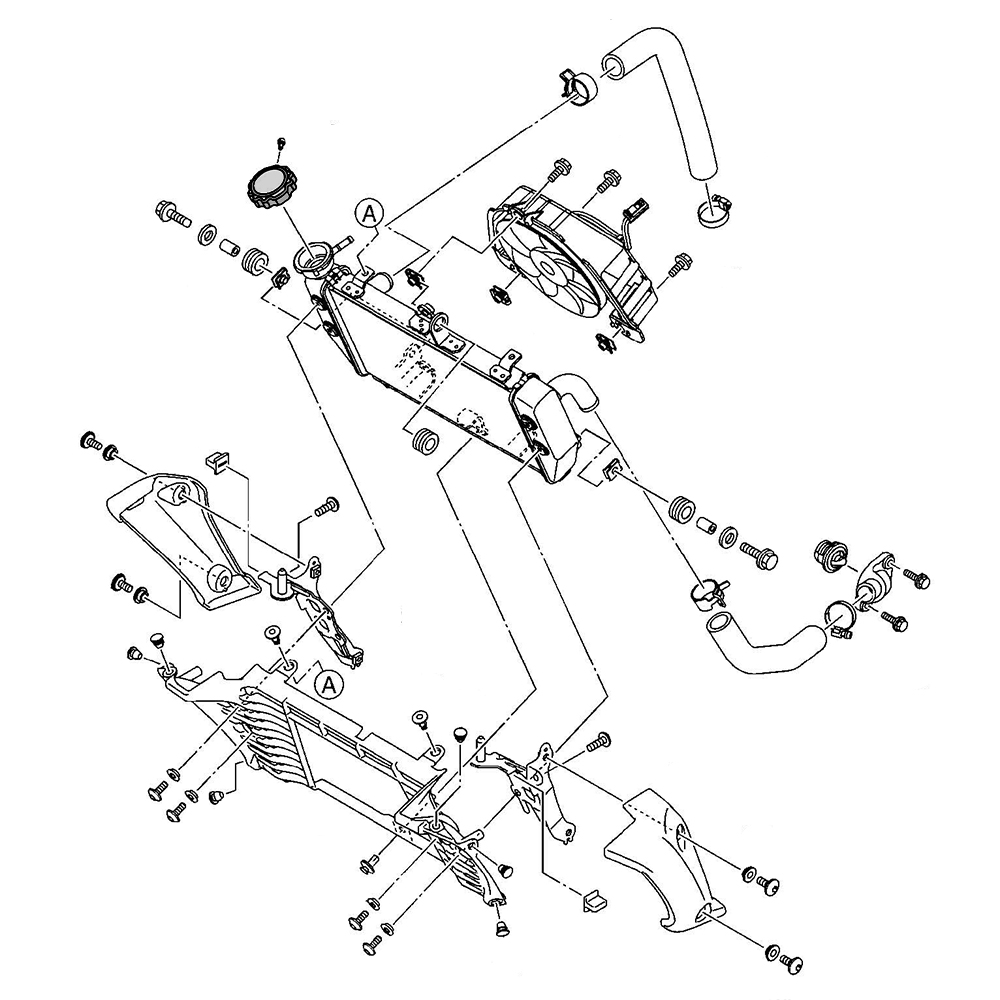 A

A