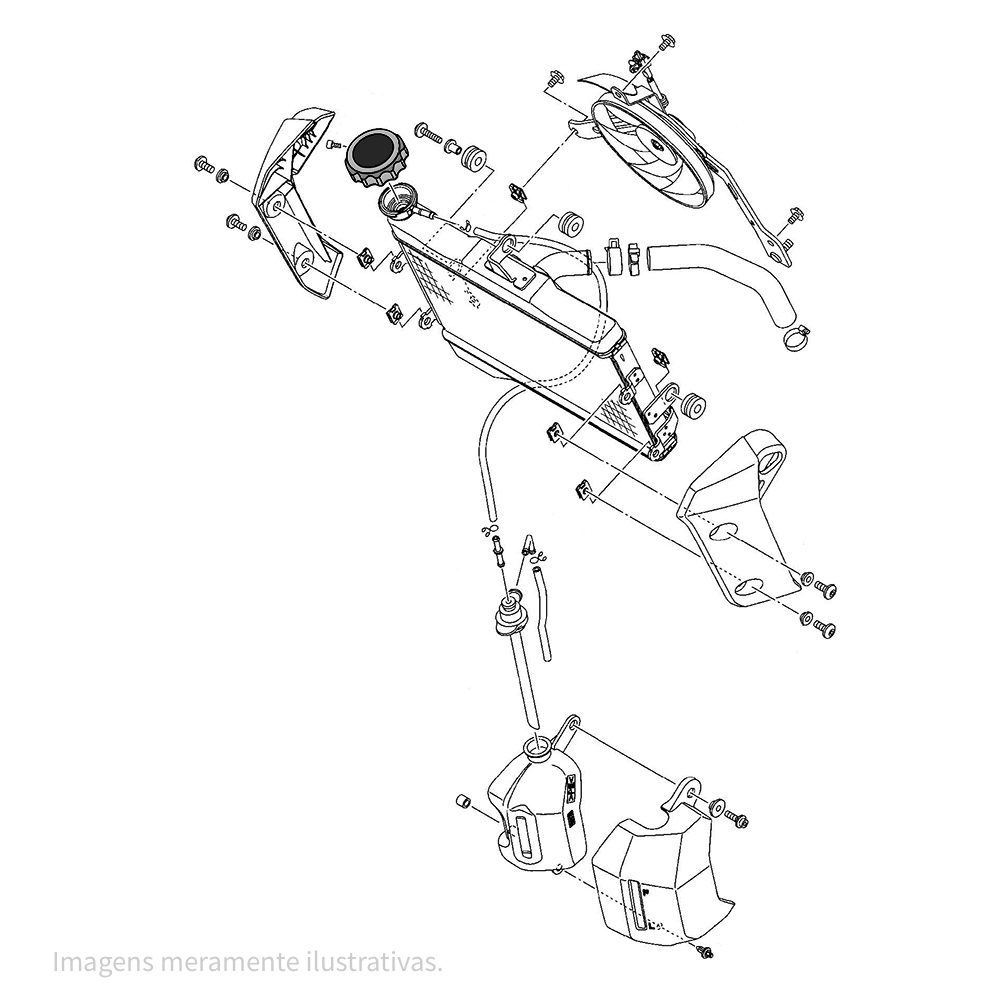 Imagens meramente ilustrativas.