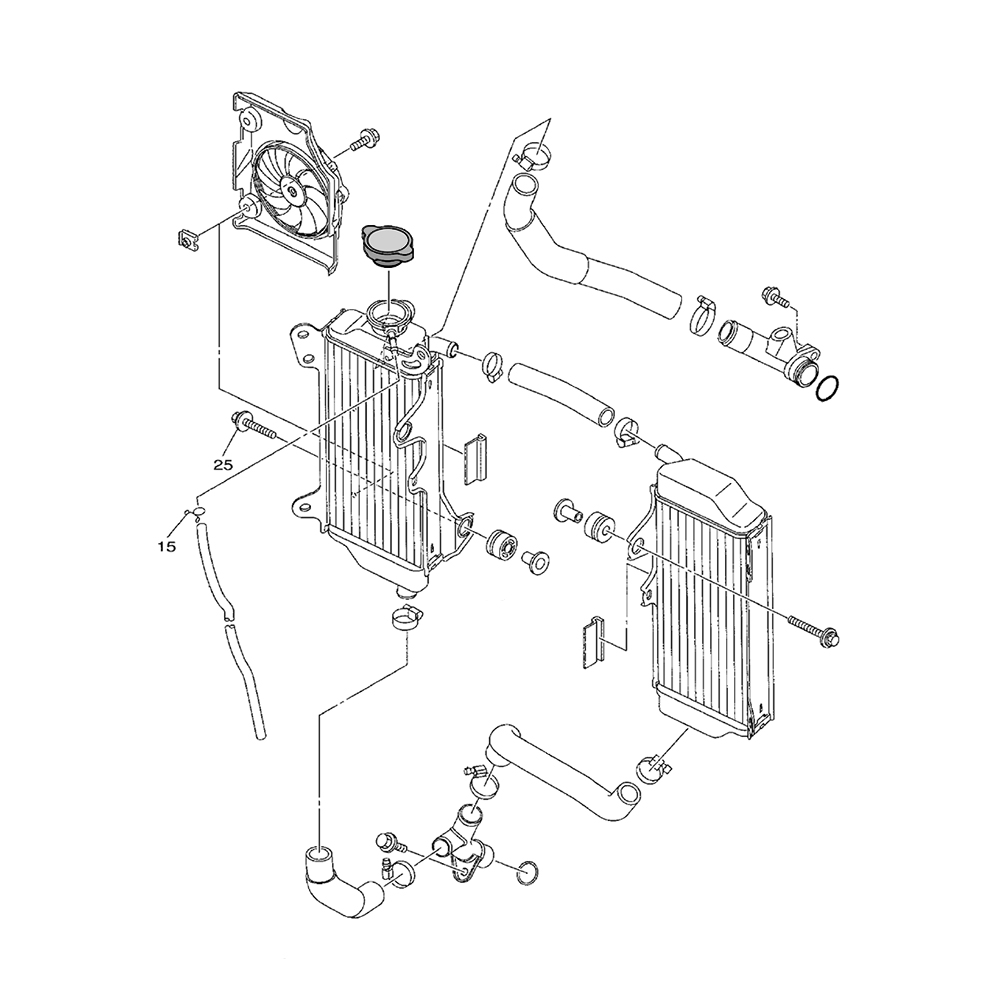 25
15